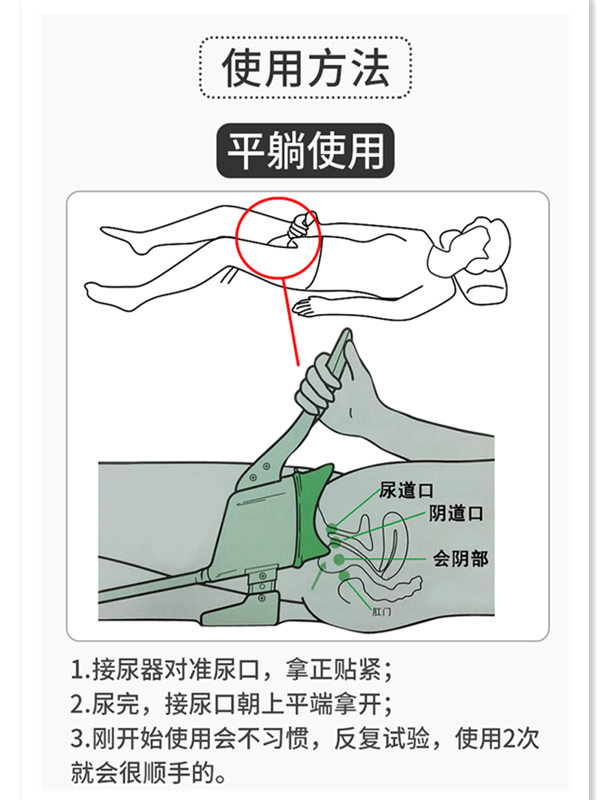 使用方法

平躺使用

尿道口
阴道口
会阴部
肛门

1.接尿器对准尿口，拿正贴紧；
2.尿完，接尿口朝上平端拿开；
3.刚开始使用会不习惯，反复试验，使用2次就会很顺手的。