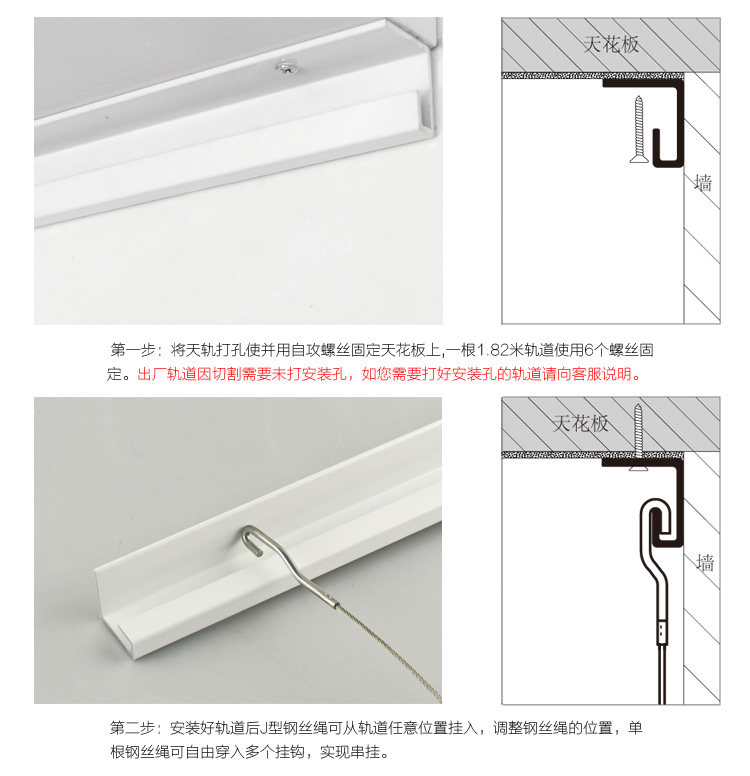 天花板

墙

第一步：将天轨打孔使并用自攻螺丝固定天花板上,一根1.82米轨道使用6个螺丝固定。出厂轨道因切割需要未打安装孔，如您需要打好安装孔的轨道请向客服说明。

天花板

墙

第二步：安装好轨道后J型钢丝绳可从轨道任意位置挂入，调整钢丝绳的位置，单根钢丝绳可自由穿入多个挂钩，实现串挂。