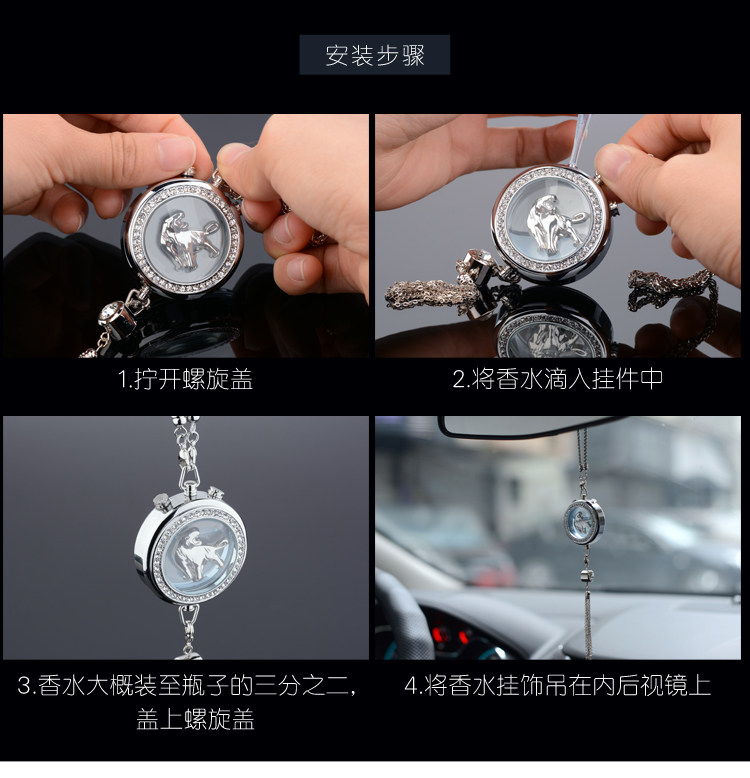 安装步骤

1.拧开螺旋盖

2.将香水滴入挂件中

3.香水大概装至瓶子的三分之二，盖上螺旋盖

4.将香水挂饰吊在内后视镜上