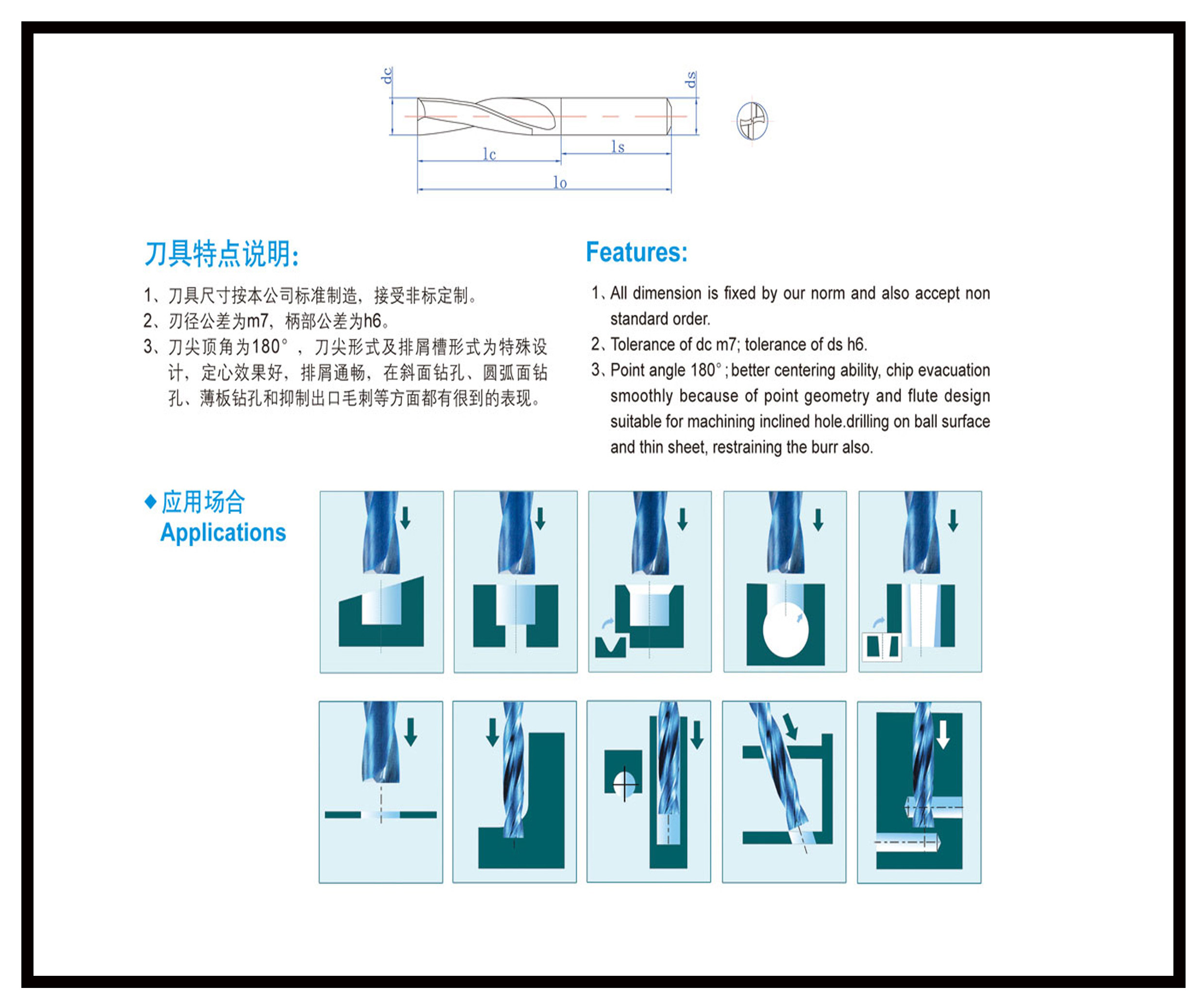 dc

ds

lc

ls

lo

刀具特点说明:

1、刀具尺寸按本公司标准制造，接受非标定制。
2、刃径公差为m7，柄部公差为h6。
3、刀尖顶角为180°，刀尖形式及排屑槽形式为特殊设计，定心效果好，排屑通畅，在斜面钻孔、圆弧面钻孔、薄板钻孔和抑制出口毛刺等方面都有很到的表现。

Features:

1、All dimension is fixed by our norm and also accept non standard order.
2、Tolerance of dc m7; tolerance of ds h6.
3、Point angle 180°; better centering ability, chip evacuation smoothly because of point geometry and flute design suitable for machining inclined hole.drilling on ball surface and thin sheet, restraining the burr also.

◆应用场合
Applications