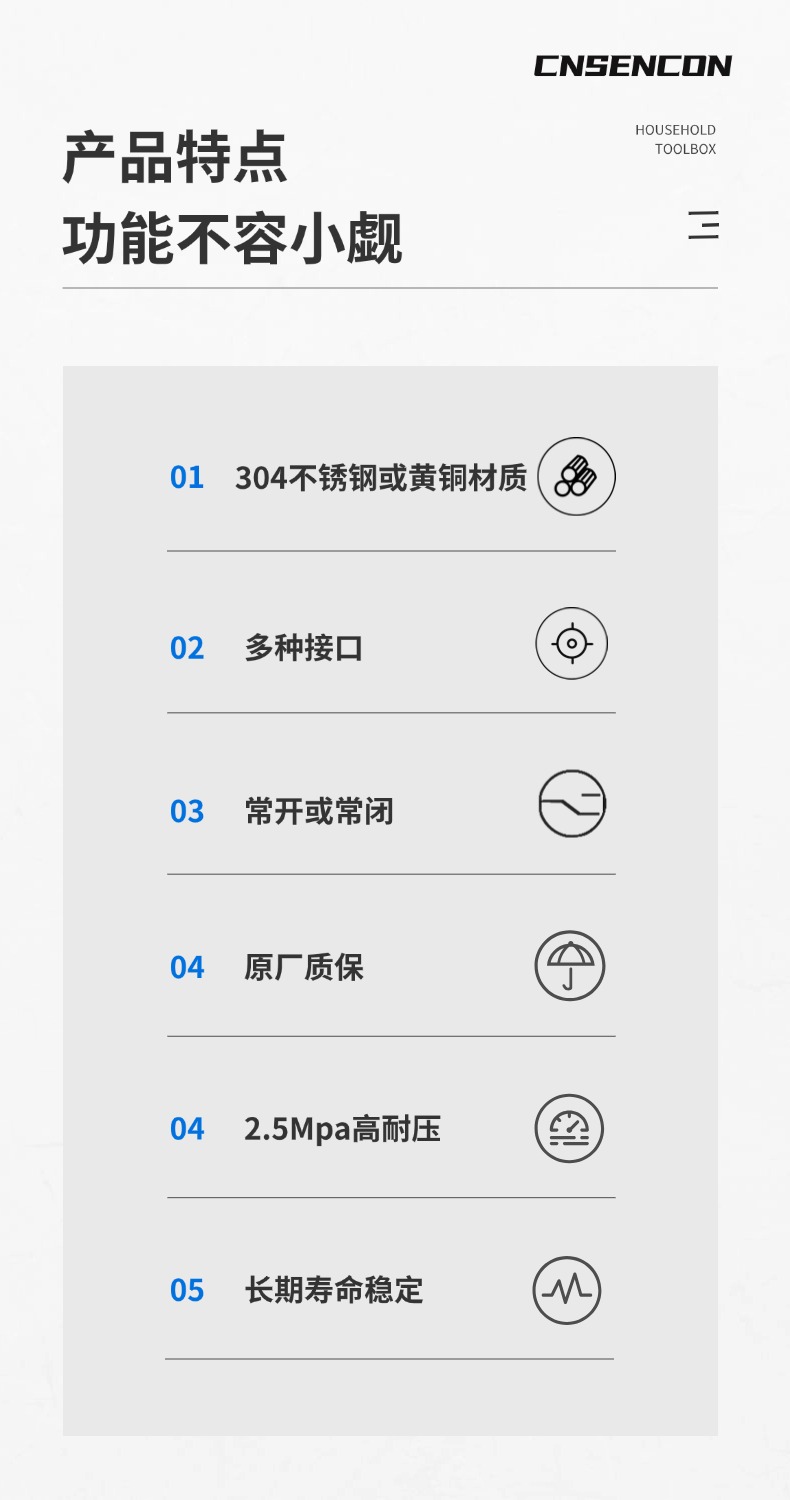 CNSENCON

产品特点
功能不容小觑

HOUSEHOLD
TOOLBOX

01 304不锈钢或黄铜材质

02 多种接口

03 常开或常闭

04 原厂质保

04 2.5Mpa高耐压

05 长期寿命稳定