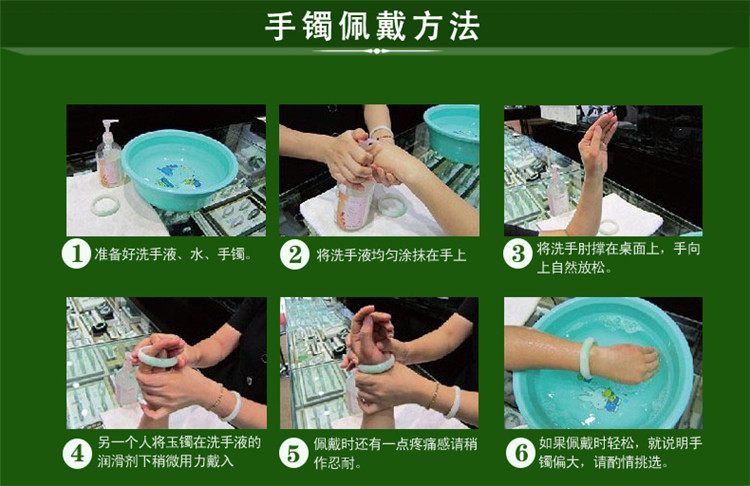 手镯佩戴方法

1 准备好洗手液、水、手镯。

2 将洗手液均匀涂抹在手上

3 将洗手肘撑在桌面上，手向上自然放松。

4 另一个人将玉镯在洗手液的润滑剂下稍微用力戴入

5 佩戴时还有一点疼痛感请稍作忍耐。

6 如果佩戴时轻松，就说明手镯偏大，请酌情挑选。