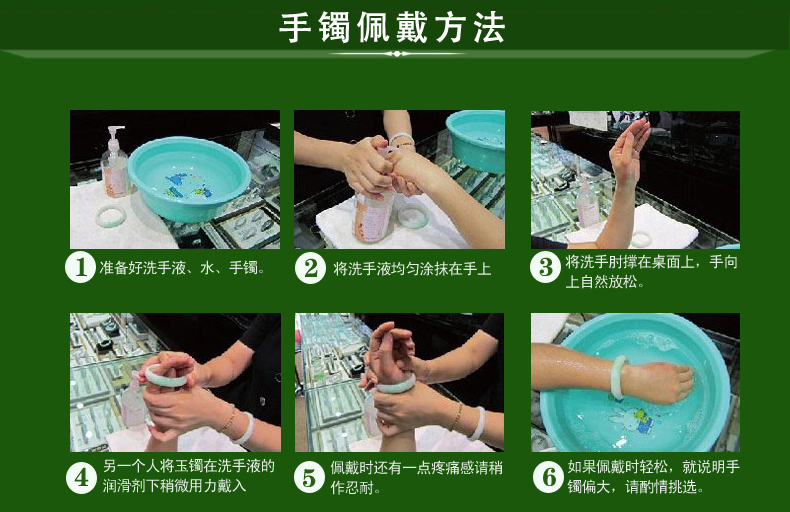 手镯佩戴方法

1 准备好洗手液、水、手镯。

2 将洗手液均匀涂抹在手上

3 将洗手肘撑在桌面上，手向上自然放松。

4 另一个人将玉镯在洗手液的润滑剂下稍微用力戴入

5 佩戴时还有一点疼痛感请稍作忍耐。

6 如果佩戴时轻松，就说明手镯偏大，请酌情挑选。