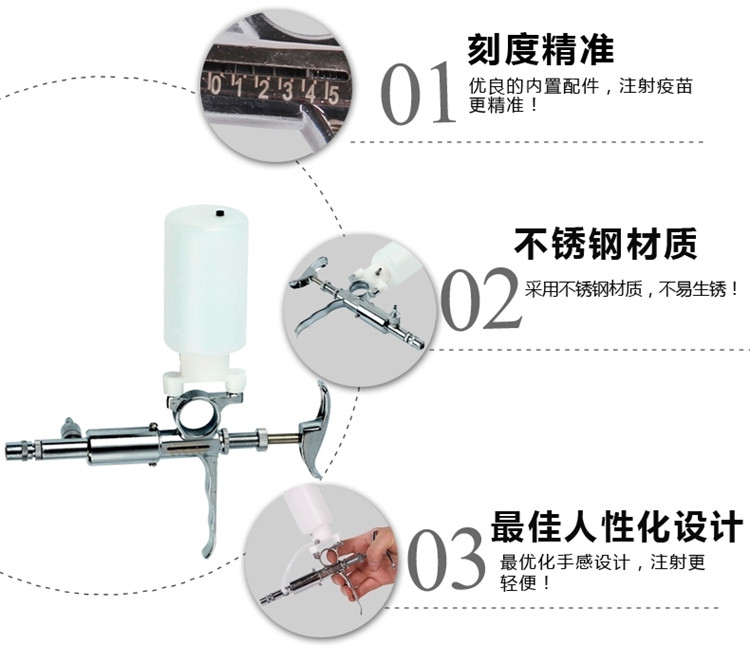 0 1 2 3 4 5

01
刻度精准
优良的内置配件，注射疫苗更精准！

02
不锈钢材质
采用不锈钢材质，不易生锈！

03
最佳人性化设计
最优化手感设计，注射更轻便！