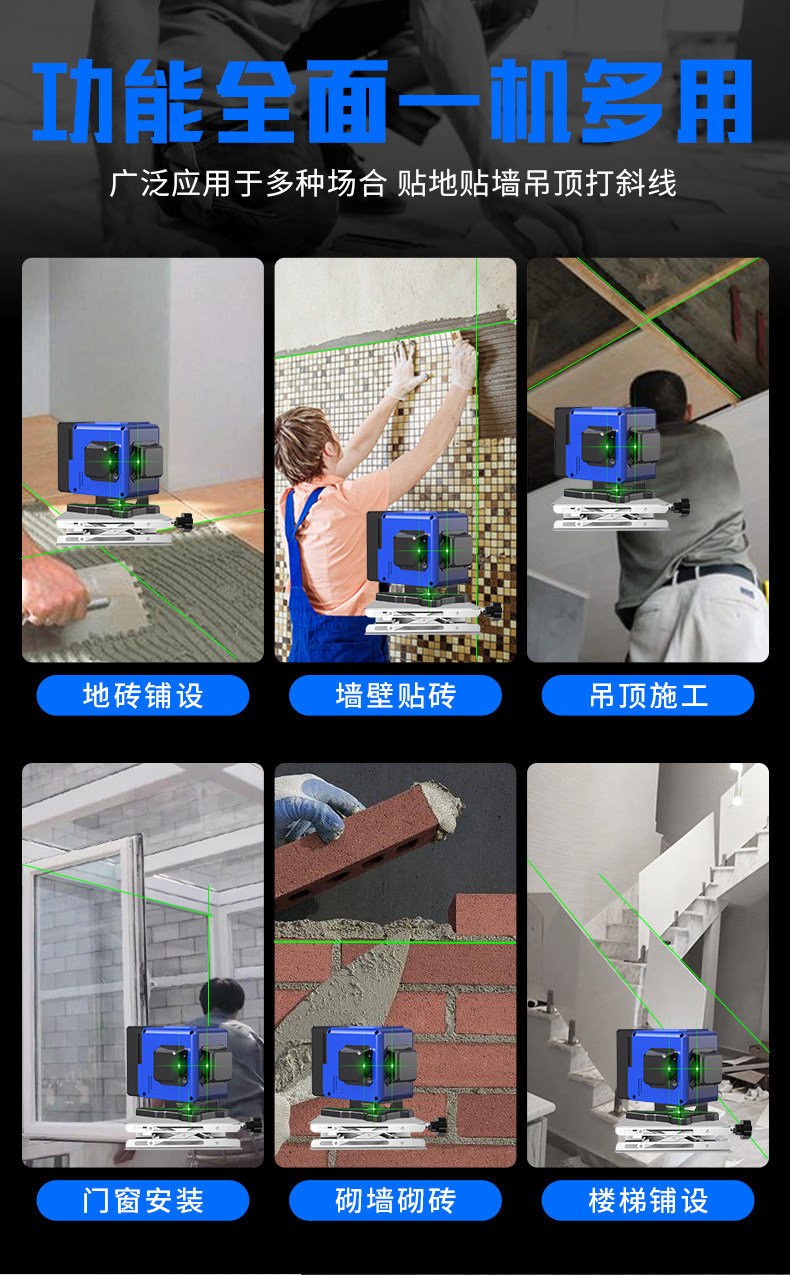 功能全面一机多用

广泛应用于多种场合 贴地贴墙吊顶打斜线

地砖铺设

墙壁贴砖

吊顶施工

门窗安装

砌墙砌砖

楼梯铺设