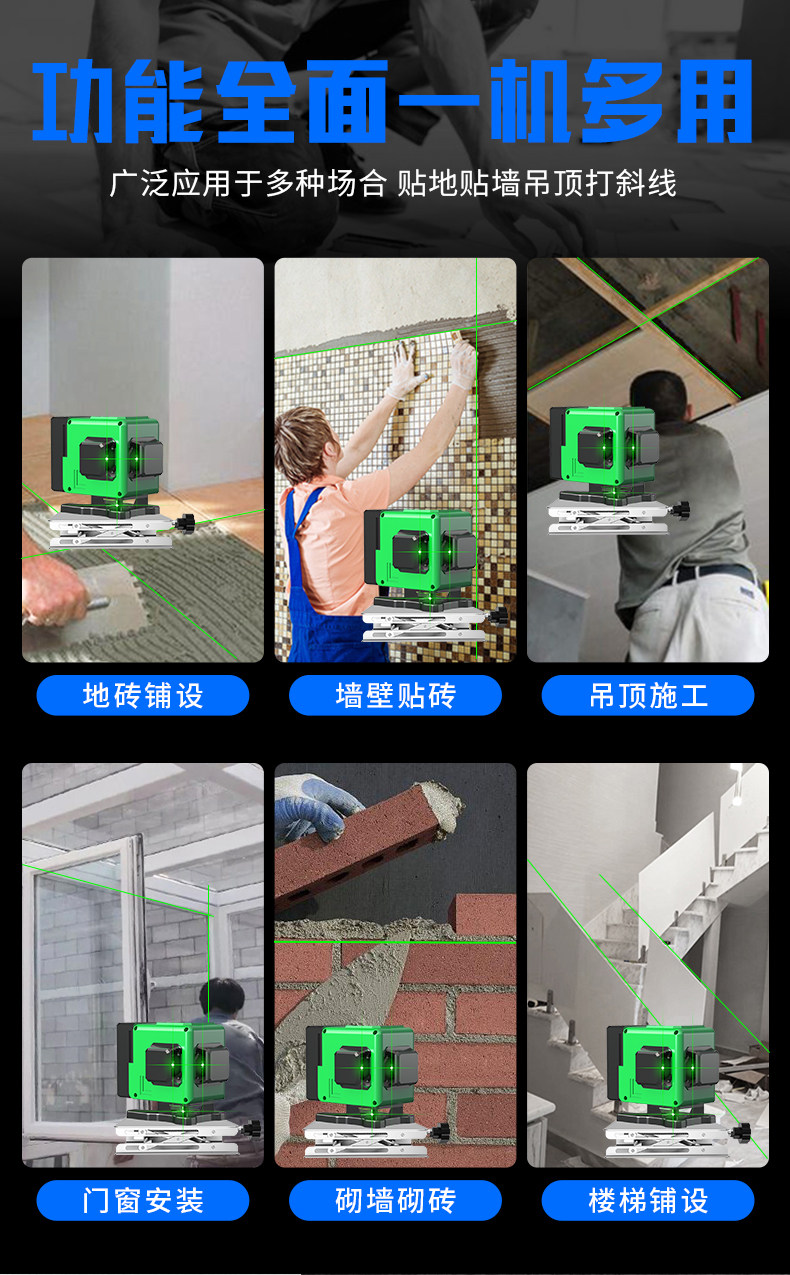 功能全面一机多用

广泛应用于多种场合 贴地贴墙吊顶打斜线

地砖铺设

墙壁贴砖

吊顶施工

门窗安装

砌墙砌砖

楼梯铺设