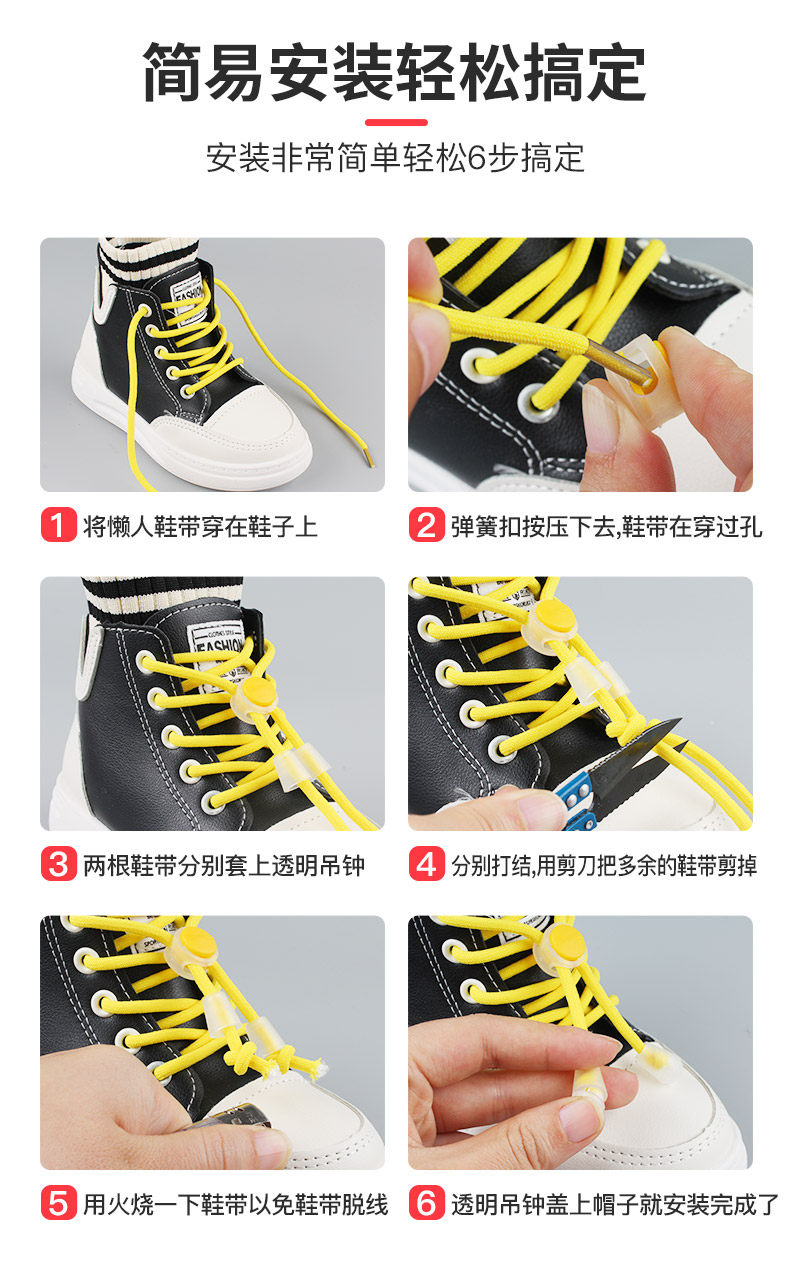 简易安装轻松搞定

安装非常简单轻松6步搞定

FASHION

1 将懒人鞋带穿在鞋子上

2 弹簧扣按压下去,鞋带在穿过孔

FASHION

3 两根鞋带分别套上透明吊钟

4 分别打结,用剪刀把多余的鞋带剪掉

5 用火烧一下鞋带以免鞋带脱线

6 透明吊钟盖上帽子就安装完成了