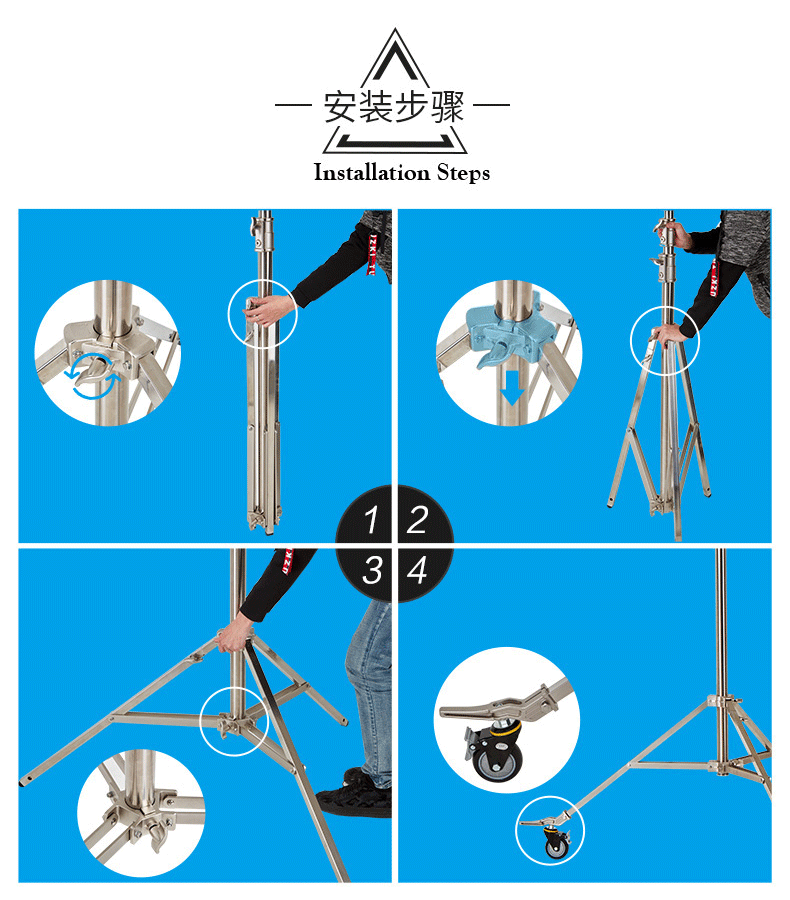 安装步骤
Installation Steps

1 2
3 4