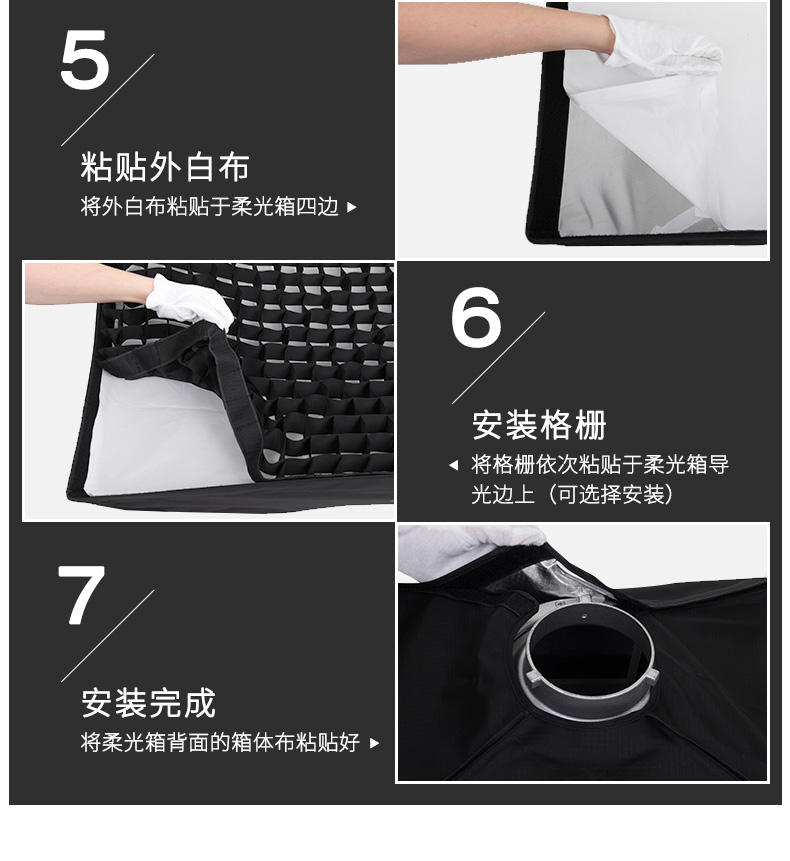 5

粘贴外白布

将外白布粘贴于柔光箱四边 ▸

6

安装格栅

◂ 将格栅依次粘贴于柔光箱导光边上（可选择安装）

7

安装完成

将柔光箱背面的箱体布粘贴好 ▸