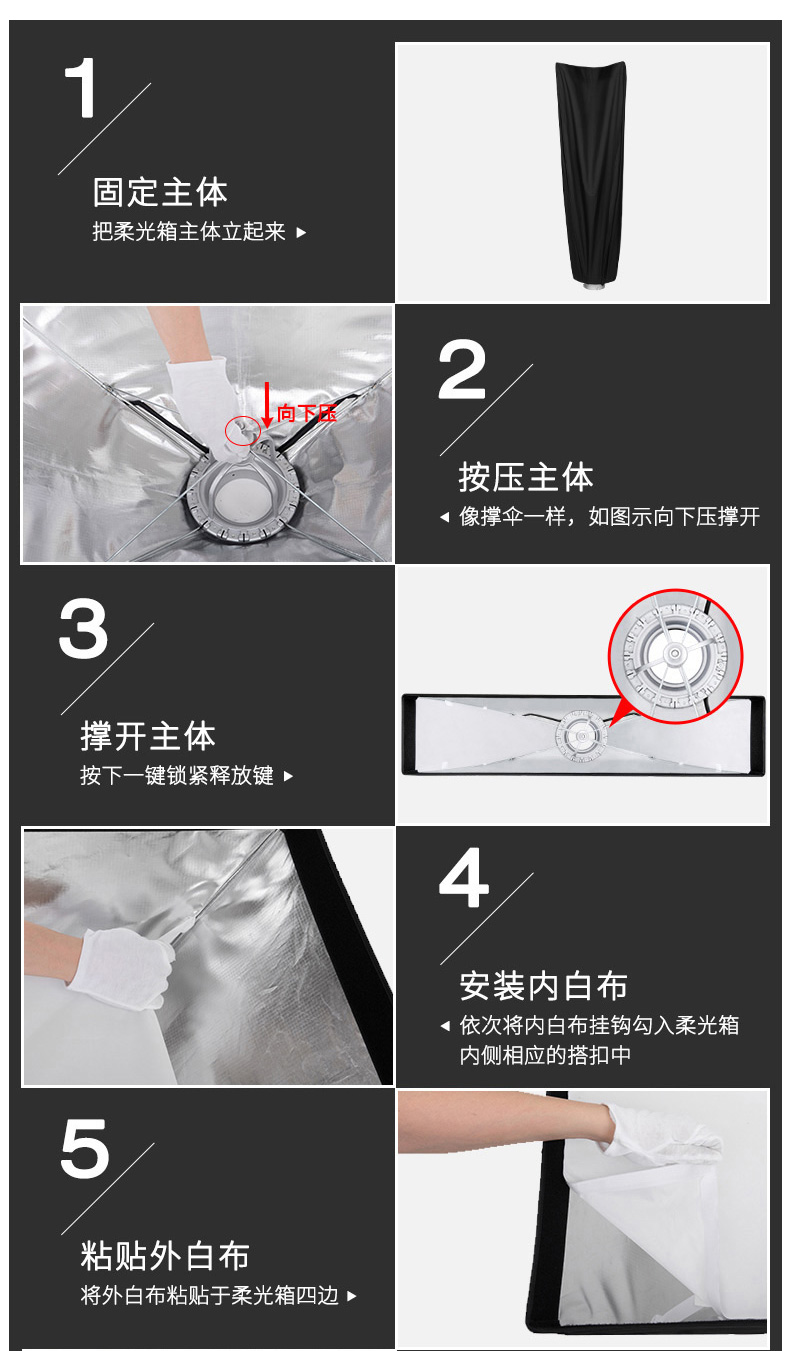 1

固定主体

把柔光箱主体立起来 ▸

向下压

2

按压主体

◂ 像撑伞一样，如图示向下压撑开

3

撑开主体

按下一键锁紧释放键 ▸

4

安装内白布

◂ 依次将内白布挂钩勾入柔光箱内侧相应的搭扣中

5

粘贴外白布

将外白布粘贴于柔光箱四边 ▸