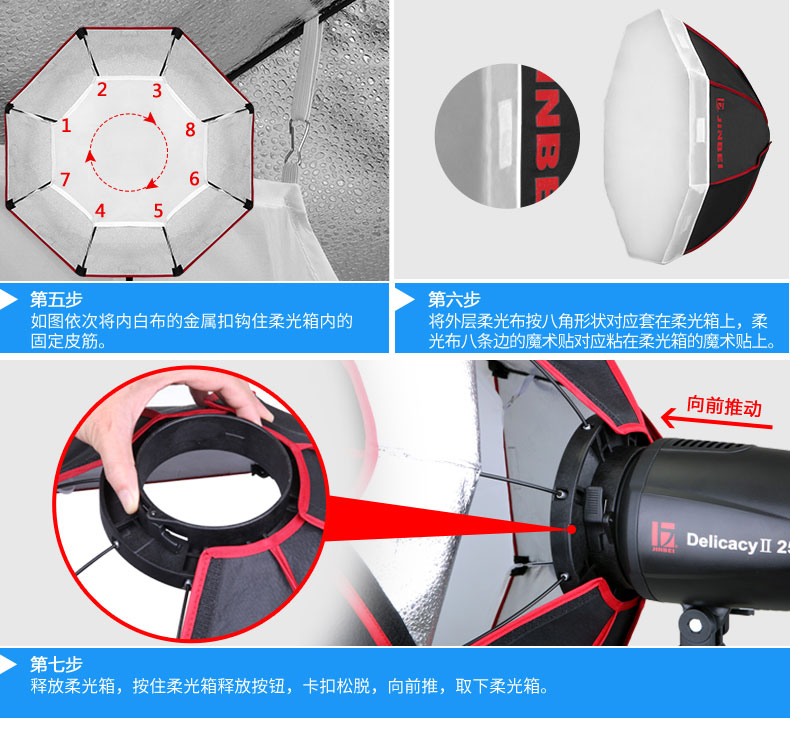 2
3
1
8
7
6
4
5

INBE

JINBEI

第五步
如图依次将内白布的金属扣钩住柔光箱内的固定皮筋。

第六步
将外层柔光布按八角形状对应套在柔光箱上，柔光布八条边的魔术贴对应粘在柔光箱的魔术贴上。

向前推动

JINBEI
DelicacyII 25

第七步
释放柔光箱，按住柔光箱释放按钮，卡扣松脱，向前推，取下柔光箱。