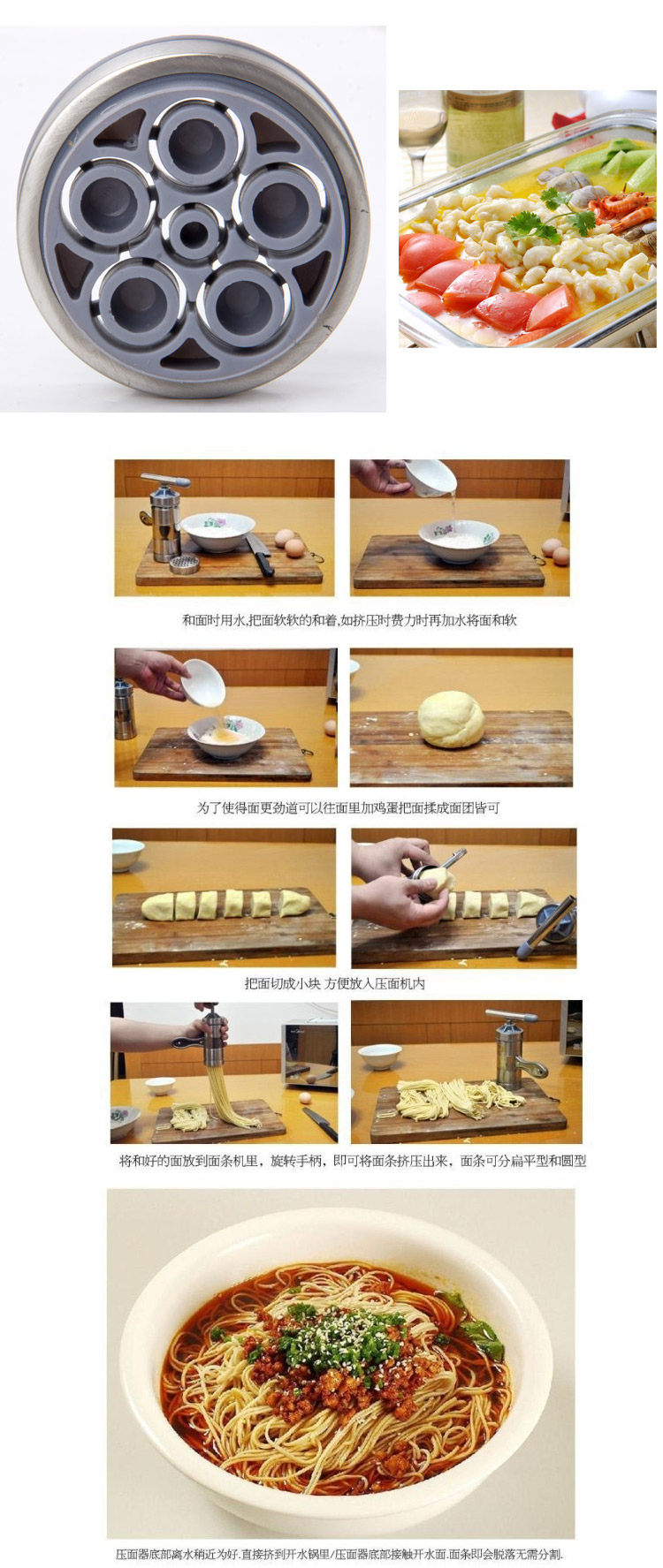 和面时用水,把面软软的和着,如挤压时费力时再加水将面和软

为了使得面更劲道可以往面里加鸡蛋把面揉成面团皆可

把面切成小块 方便放入压面机内

将和好的面放到面条机里，旋转手柄，即可将面条挤压出来，面条可分扁平型和圆型

压面器底部离水稍近为好.直接挤到开水锅里/压面器底部接触开水面.面条即会脱落无需分割.