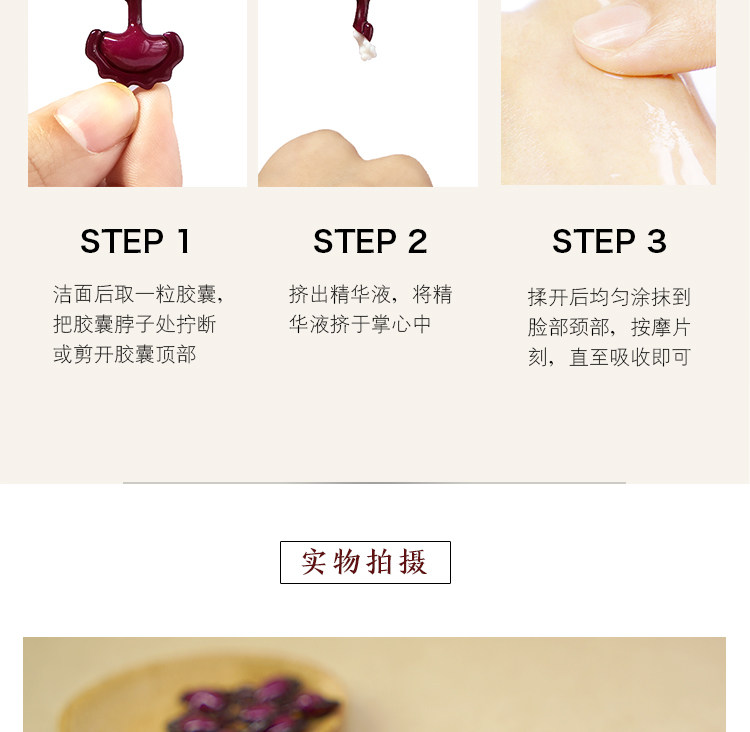 STEP 1

洁面后取一粒胶囊，把胶囊脖子处拧断或剪开胶囊顶部

STEP 2

挤出精华液，将精华液挤于掌心中

STEP 3

揉开后均匀涂抹到脸部颈部，按摩片刻，直至吸收即可

实物拍摄