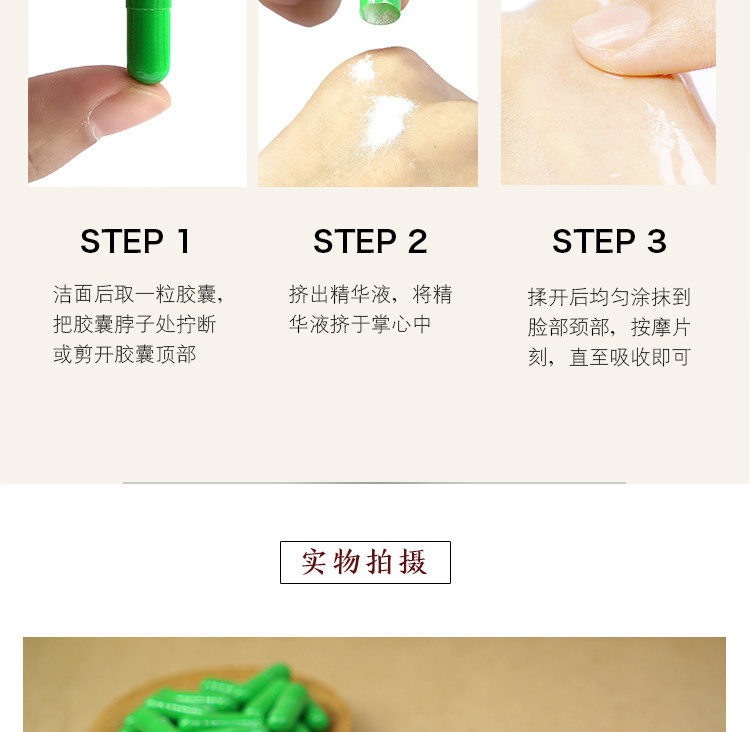 STEP 1

洁面后取一粒胶囊，把胶囊脖子处拧断或剪开胶囊顶部

STEP 2

挤出精华液，将精华液挤于掌心中

STEP 3

揉开后均匀涂抹到脸部颈部，按摩片刻，直至吸收即可

实物拍摄