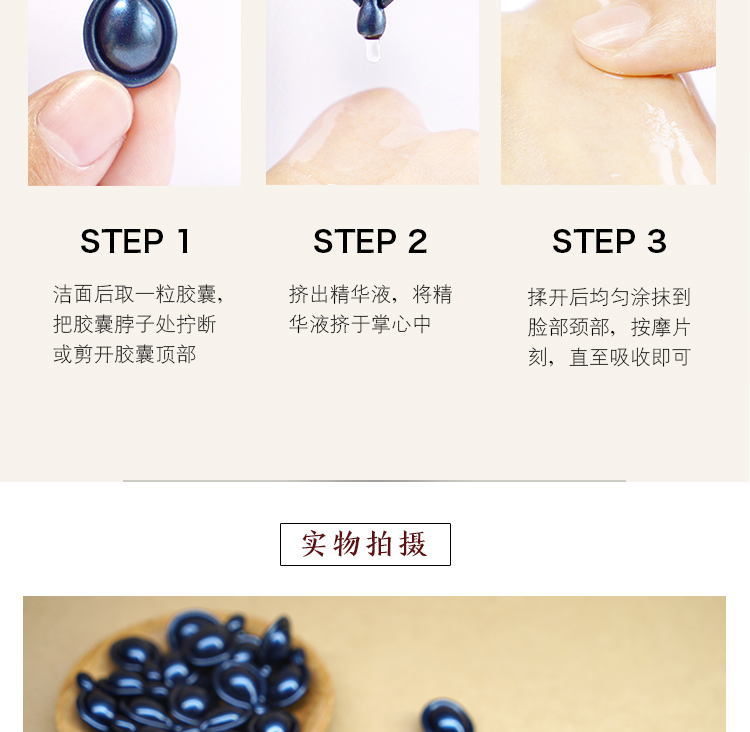 STEP 1

洁面后取一粒胶囊，把胶囊脖子处拧断或剪开胶囊顶部

STEP 2

挤出精华液，将精华液挤于掌心中

STEP 3

揉开后均匀涂抹到脸部颈部，按摩片刻，直至吸收即可

实物拍摄