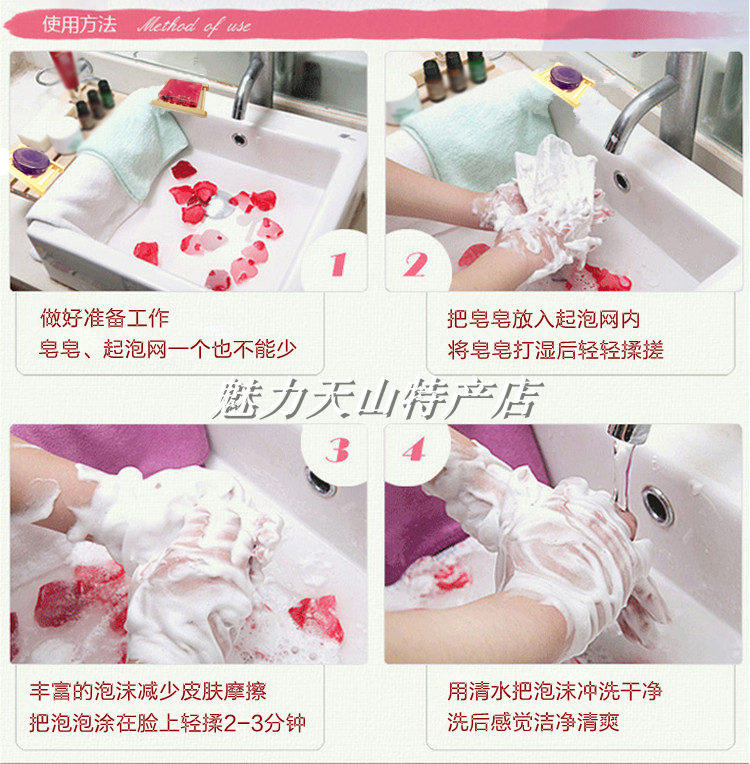 使用方法 Method of use

1

做好准备工作
皂皂、起泡网一个也不能少

2

把皂皂放入起泡网内
将皂皂打湿后轻轻揉搓

魅力天山特产店

3

丰富的泡沫减少皮肤摩擦
把泡泡涂在脸上轻揉2-3分钟

4

用清水把泡沫冲洗干净
洗后感觉洁净清爽