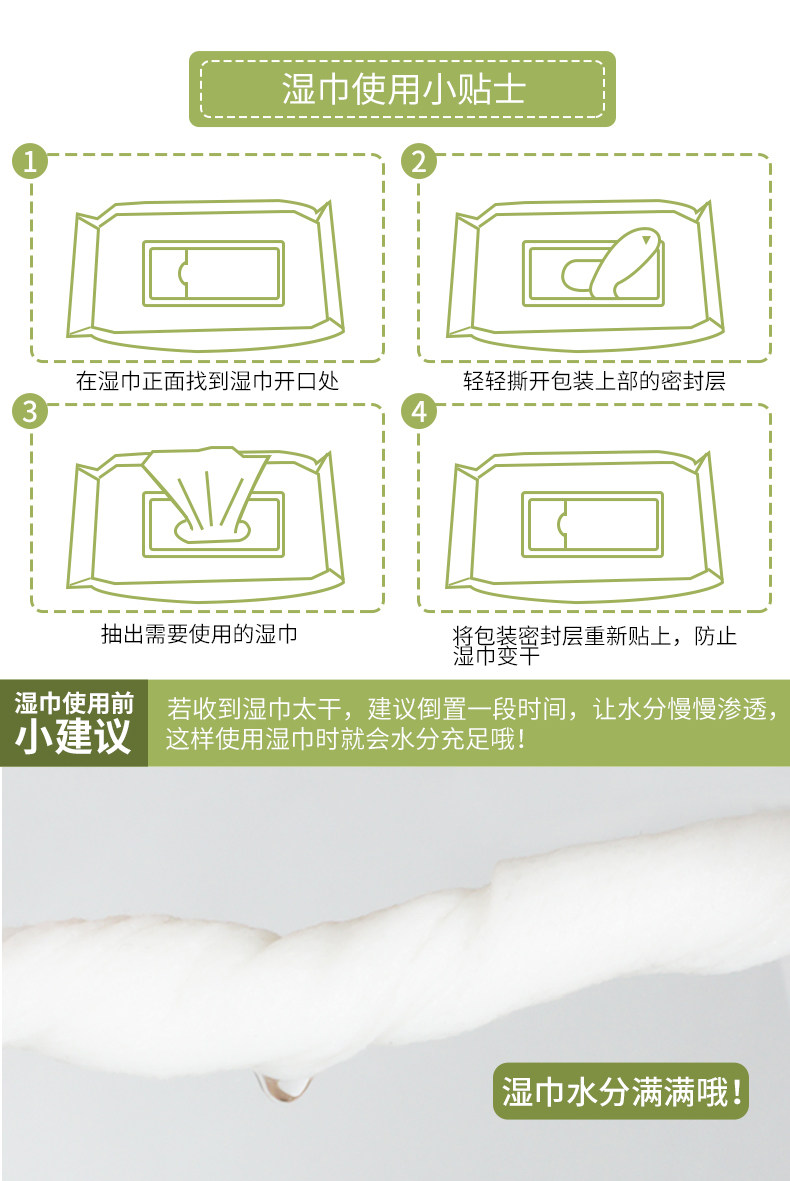 湿巾使用小贴士

1
在湿巾正面找到湿巾开口处

2
轻轻撕开包装上部的密封层

3
抽出需要使用的湿巾

4
将包装密封层重新贴上，防止湿巾变干

湿巾使用前
小建议
若收到湿巾太干，建议倒置一段时间，让水分慢慢渗透，这样使用湿巾时就会水分充足哦！

湿巾水分满满哦！