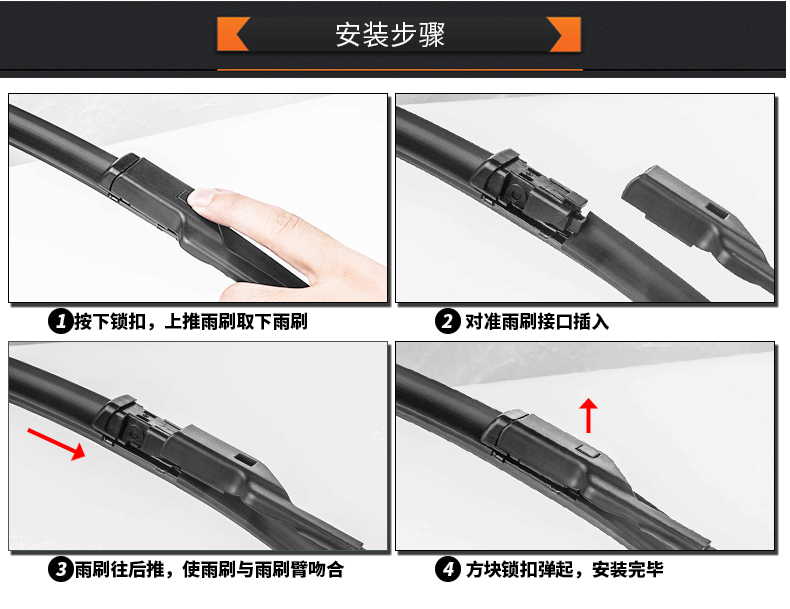 安装步骤

1 按下锁扣，上推雨刷取下雨刷

2 对准雨刷接口插入

3 雨刷往后推，使雨刷与雨刷臂吻合

4 方块锁扣弹起，安装完毕