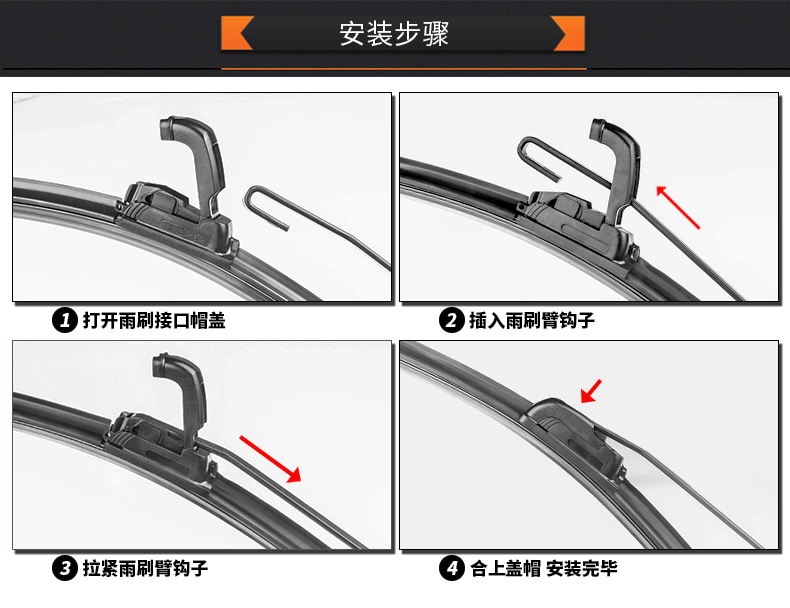 安装步骤

1 打开雨刷接口帽盖

2 插入雨刷臂钩子

3 拉紧雨刷臂钩子

4 合上盖帽 安装完毕