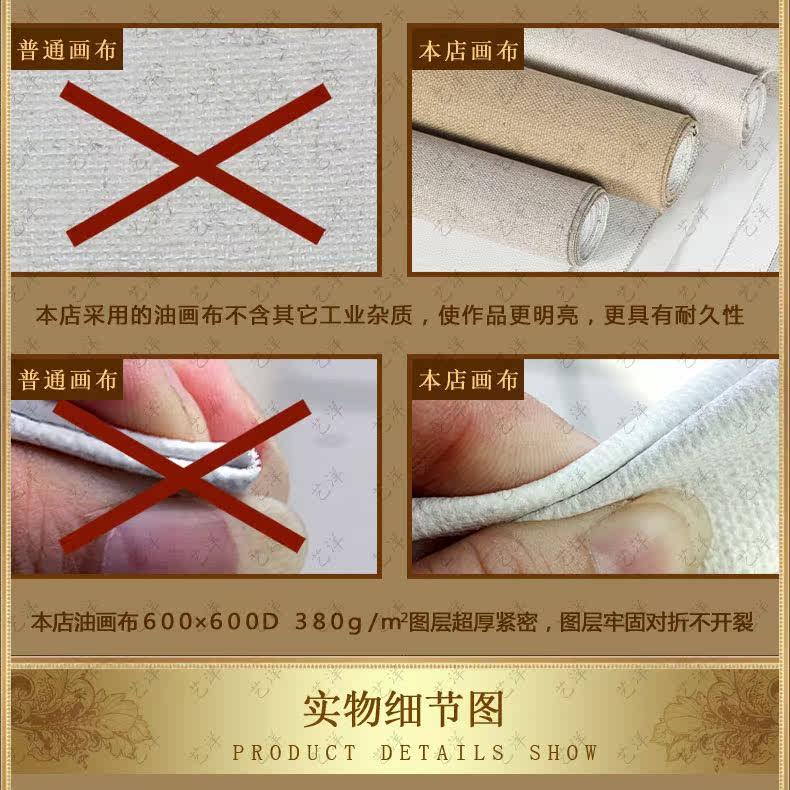 普通画布

本店画布

本店采用的油画布不含其它工业杂质，使作品更明亮，更具有耐久性

普通画布

本店画布

本店油画布600×600D 380g/m²图层超厚紧密，图层牢固对折不开裂

实物细节图

PRODUCT DETAILS SHOW