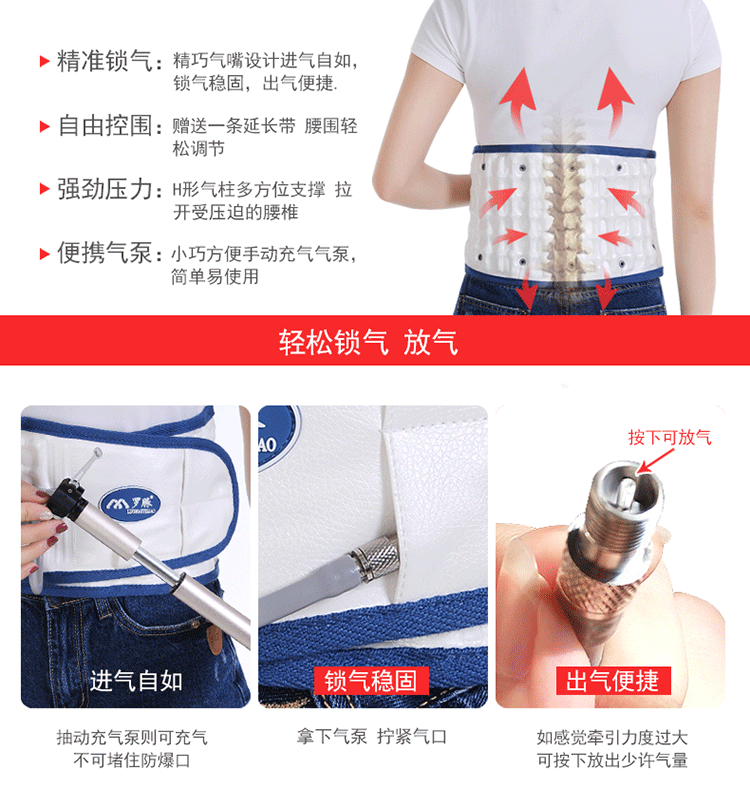 精准锁气：精巧气嘴设计进气自如，锁气稳固，出气便捷.

自由控围：赠送一条延长带 腰围轻松调节

强劲压力：H形气柱多方位支撑 拉开受压迫的腰椎

便携气泵：小巧方便手动充气气泵，简单易使用

轻松锁气 放气

罗脉

AO

按下可放气

进气自如

锁气稳固

出气便捷

抽动充气泵则可充气
不可堵住防爆口

拿下气泵 拧紧气口

如感觉牵引力度过大
可按下放出少许气量