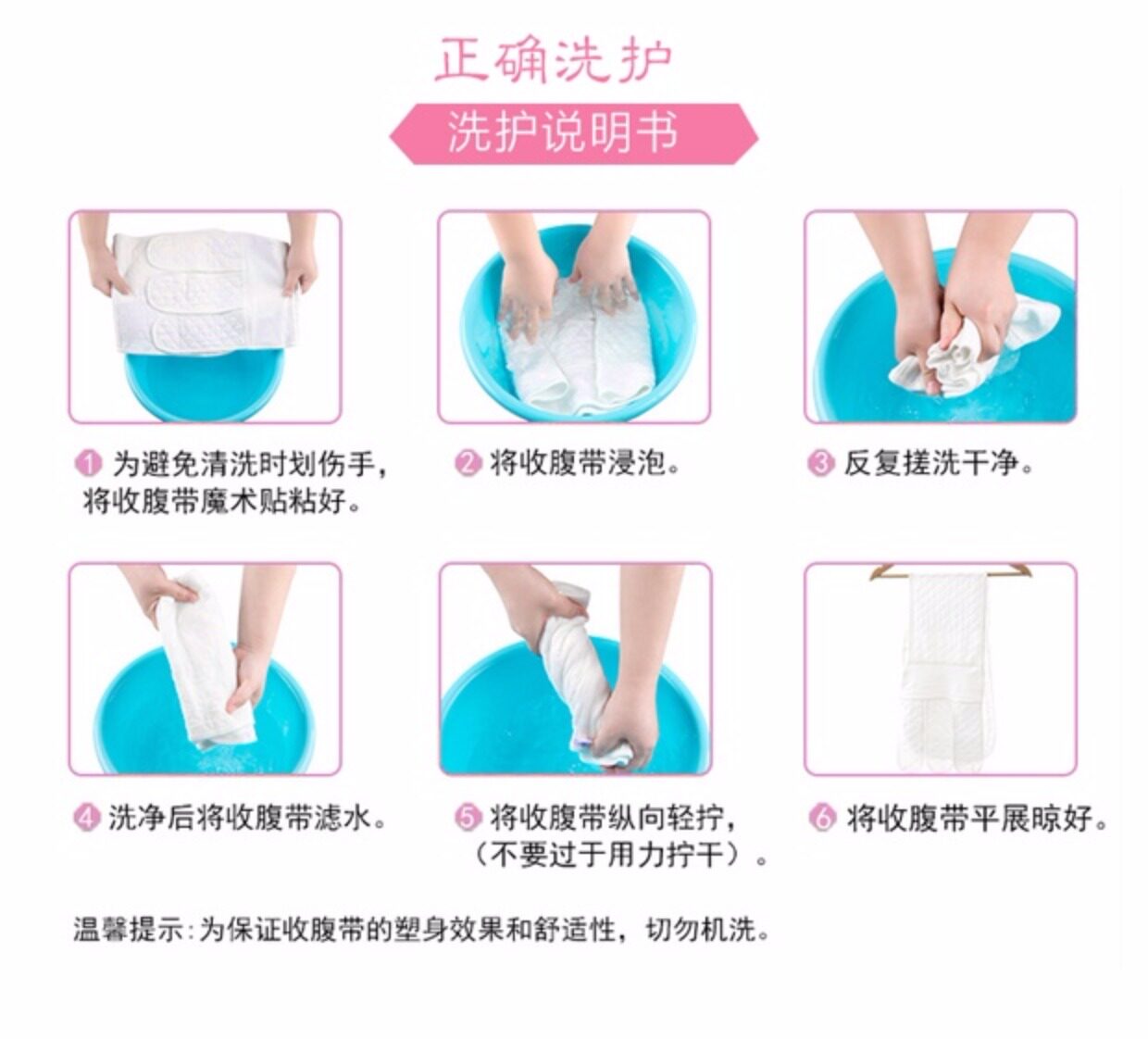 正确洗护

洗护说明书

1 为避免清洗时划伤手，将收腹带魔术贴粘好。

2 将收腹带浸泡。

3 反复搓洗干净。

4 洗净后将收腹带滤水。

5 将收腹带纵向轻拧，（不要过于用力拧干）。

6 将收腹带平展晾好。

温馨提示：为保证收腹带的塑身效果和舒适性，切勿机洗。