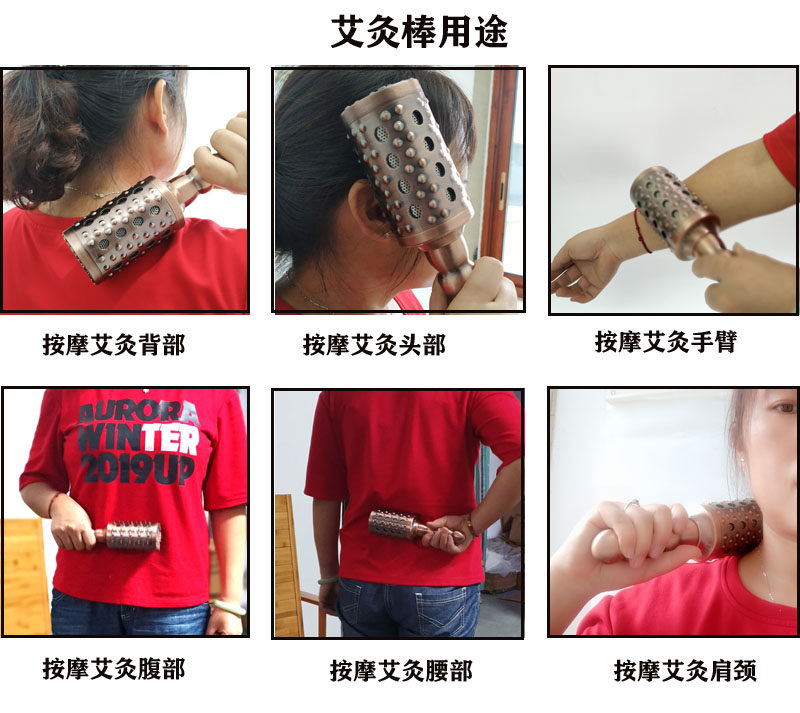 艾灸棒用途

按摩艾灸背部

按摩艾灸头部

按摩艾灸手臂

AURORA WINTER 2019UP

按摩艾灸腹部

按摩艾灸腰部

按摩艾灸肩颈