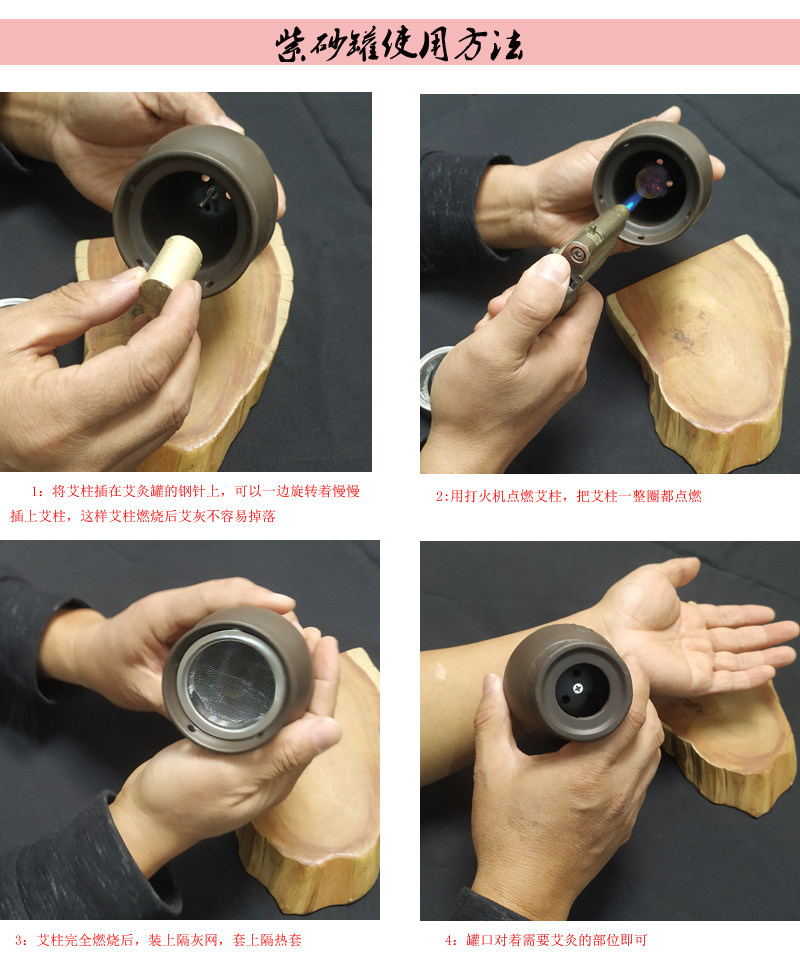 紫砂罐使用方法

1：将艾柱插在艾灸罐的钢针上，可以一边旋转着慢慢插上艾柱，这样艾柱燃烧后艾灰不容易掉落

2:用打火机点燃艾柱，把艾柱一整圈都点燃

3：艾柱完全燃烧后，装上隔灰网，套上隔热套

4：罐口对着需要艾灸的部位即可