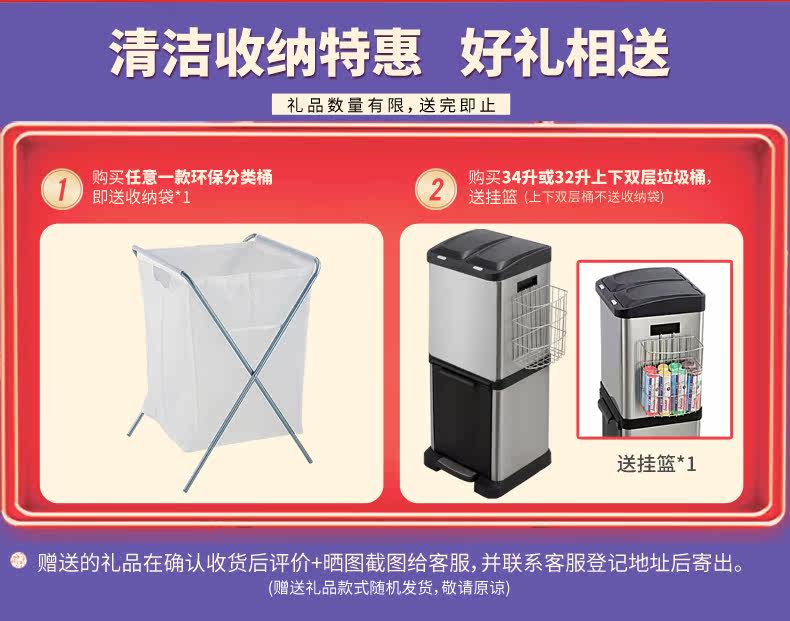 清洁收纳特惠 好礼相送

礼品数量有限，送完即止

1 购买任意一款环保分类桶
即送收纳袋*1

2 购买34升或32升上下双层垃圾桶，
送挂篮（上下双层桶不送收纳袋）

送挂篮*1

赠送的礼品在确认收货后评价+晒图截图给客服，并联系客服登记地址后寄出。
(赠送礼品款式随机发货，敬请原谅)