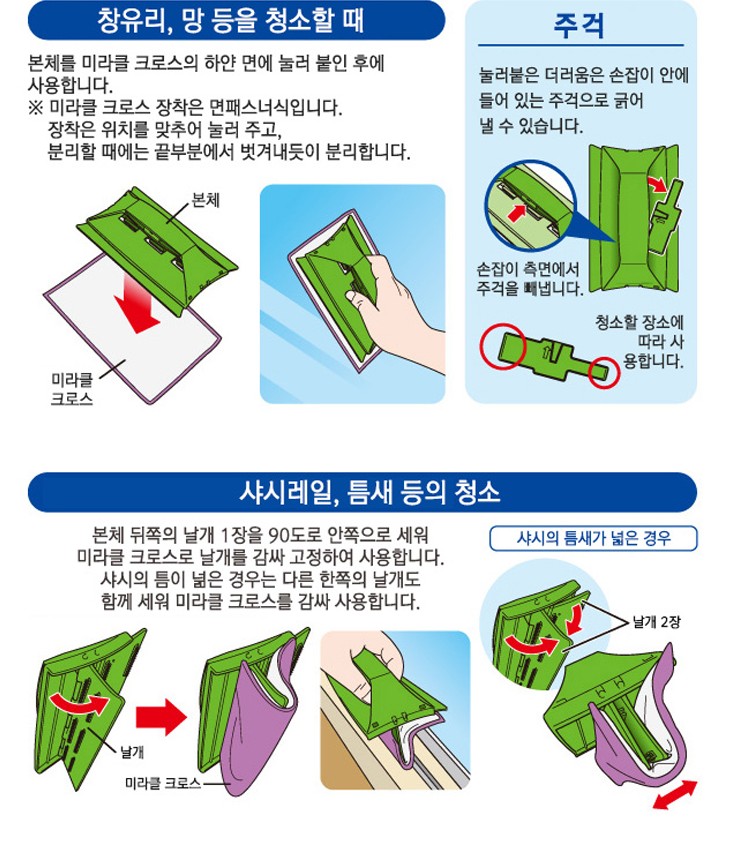 창유리, 망 등을 청소할 때

본체를 미라클 크로스의 하얀 면에 눌러 붙인 후에 사용합니다.
※ 미라클 크로스 장착은 면패스너식입니다.
장착은 위치를 맞추어 눌러 주고,
분리할 때에는 끝부분에서 벗겨내듯이 분리합니다.

본체

미라클 크로스

주걱

눌러붙은 더러움은 손잡이 안에 들어 있는 주걱으로 긁어 낼 수 있습니다.

손잡이 측면에서 주걱을 빼냅니다.

청소할 장소에 따라 사용합니다.

샤시레일, 틈새 등의 청소

본체 뒤쪽의 날개 1장을 90도로 안쪽으로 세워 미라클 크로스로 날개를 감싸 고정하여 사용합니다.
샤시의 틈이 넓은 경우는 다른 한쪽의 날개도 함께 세워 미라클 크로스를 감싸 사용합니다.

날개

미라클 크로스

샤시의 틈새가 넓은 경우

날개 2장