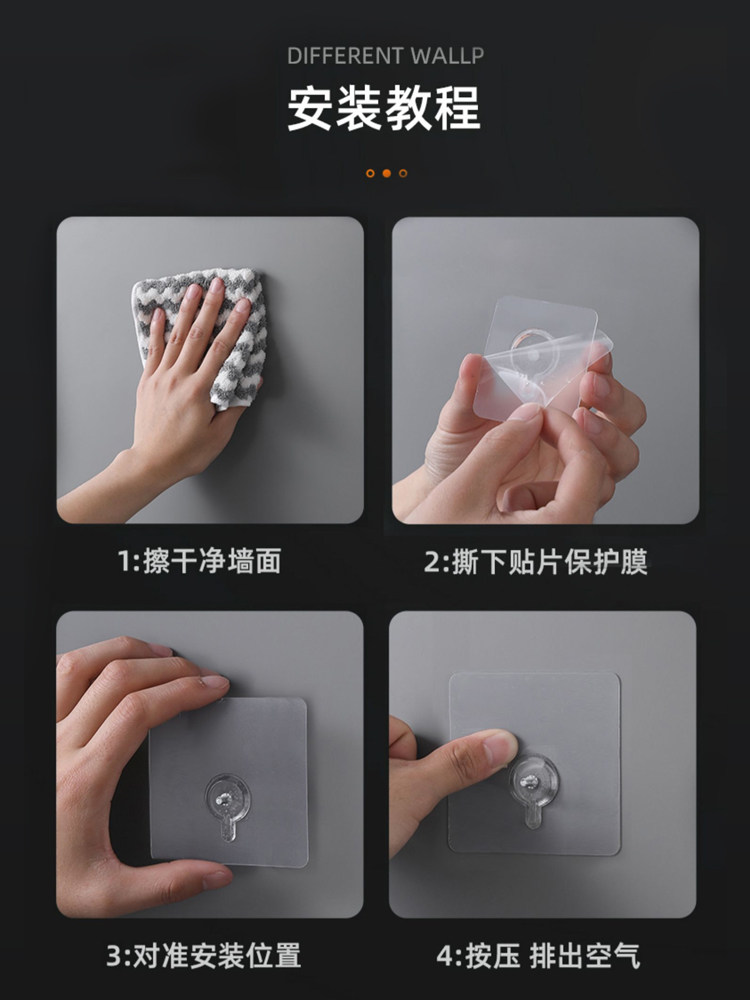 DIFFERENT WALLP

安装教程

1:擦干净墙面

2:撕下贴片保护膜

3:对准安装位置

4:按压 排出空气