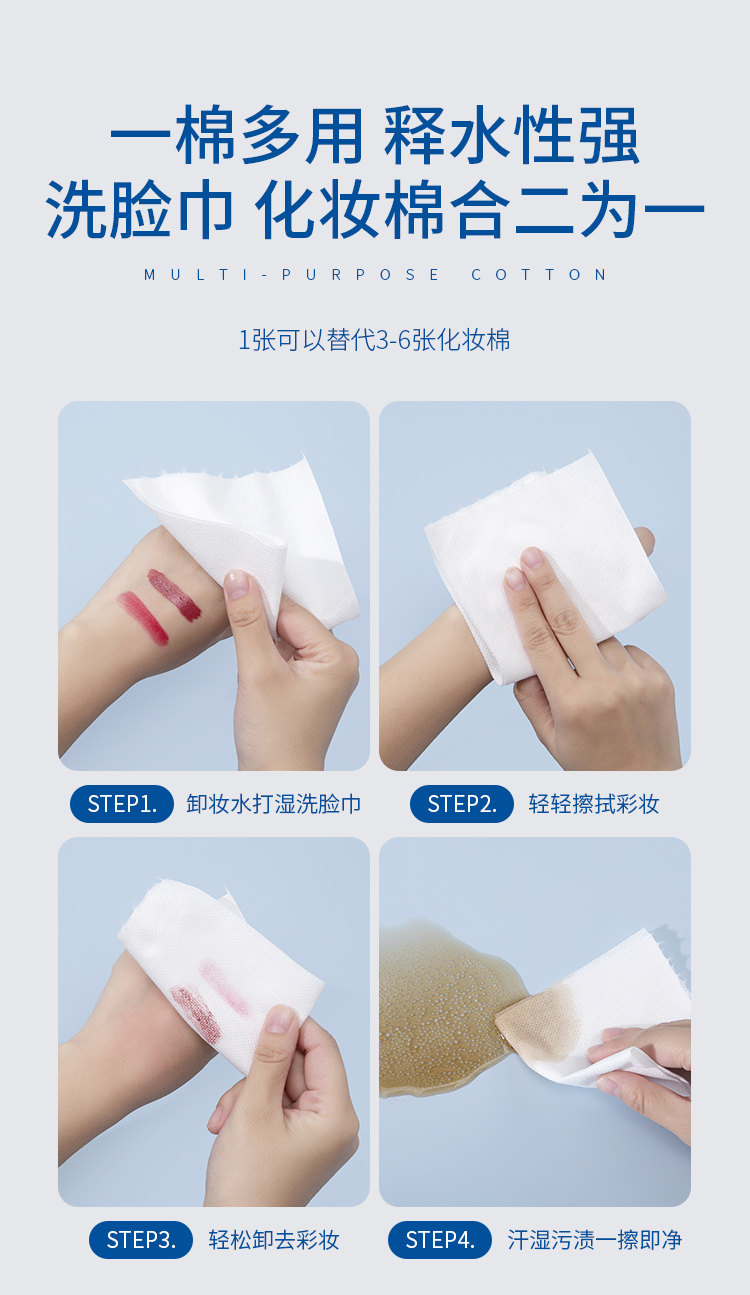 一棉多用 释水性强
洗脸巾 化妆棉合二为一

MULTI-PURPOSE COTTON

1张可以替代3-6张化妆棉

STEP1. 卸妆水打湿洗脸巾

STEP2. 轻轻擦拭彩妆

STEP3. 轻松卸去彩妆

STEP4. 汗湿污渍一擦即净