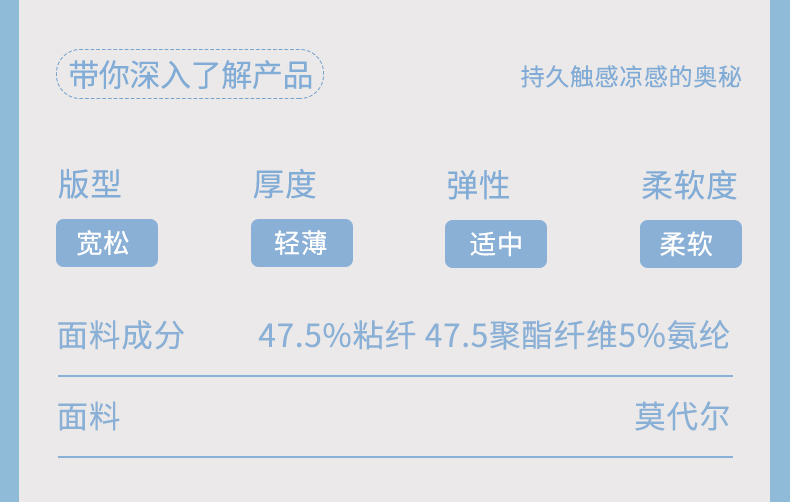 带你深入了解产品

持久触感凉感的奥秘

版型
宽松

厚度
轻薄

弹性
适中

柔软度
柔软

面料成分 47.5%粘纤 47.5聚酯纤维5%氨纶

面料 莫代尔