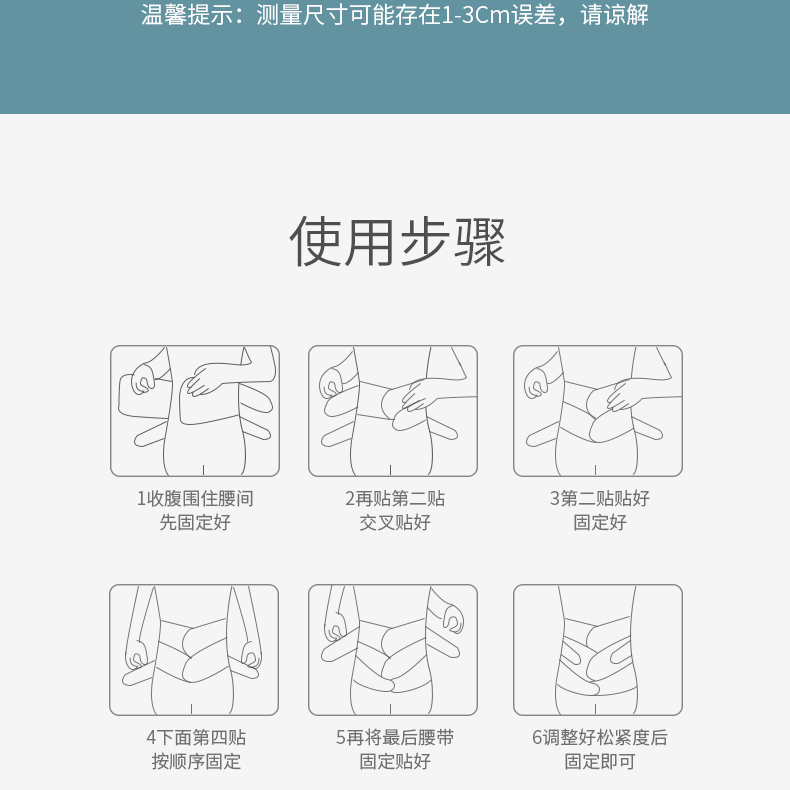 温馨提示：测量尺寸可能存在1-3Cm误差，请谅解

使用步骤

1收腹围住腰间
先固定好

2再贴第二贴
交叉贴好

3第二贴贴好
固定好

4下面第四贴
按顺序固定

5再将最后腰带
固定贴好

6调整好松紧度后
固定即可