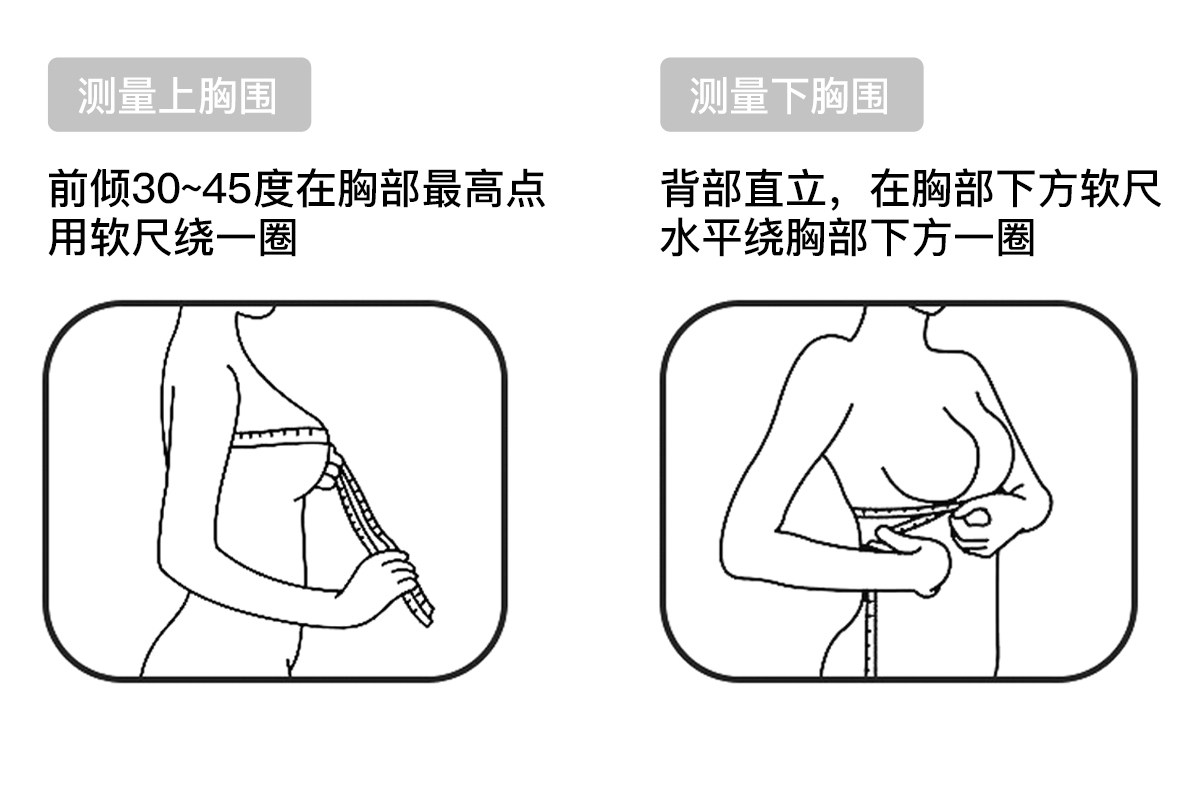 测量上胸围

前倾30~45度在胸部最高点用软尺绕一圈

测量下胸围

背部直立，在胸部下方软尺水平绕胸部下方一圈