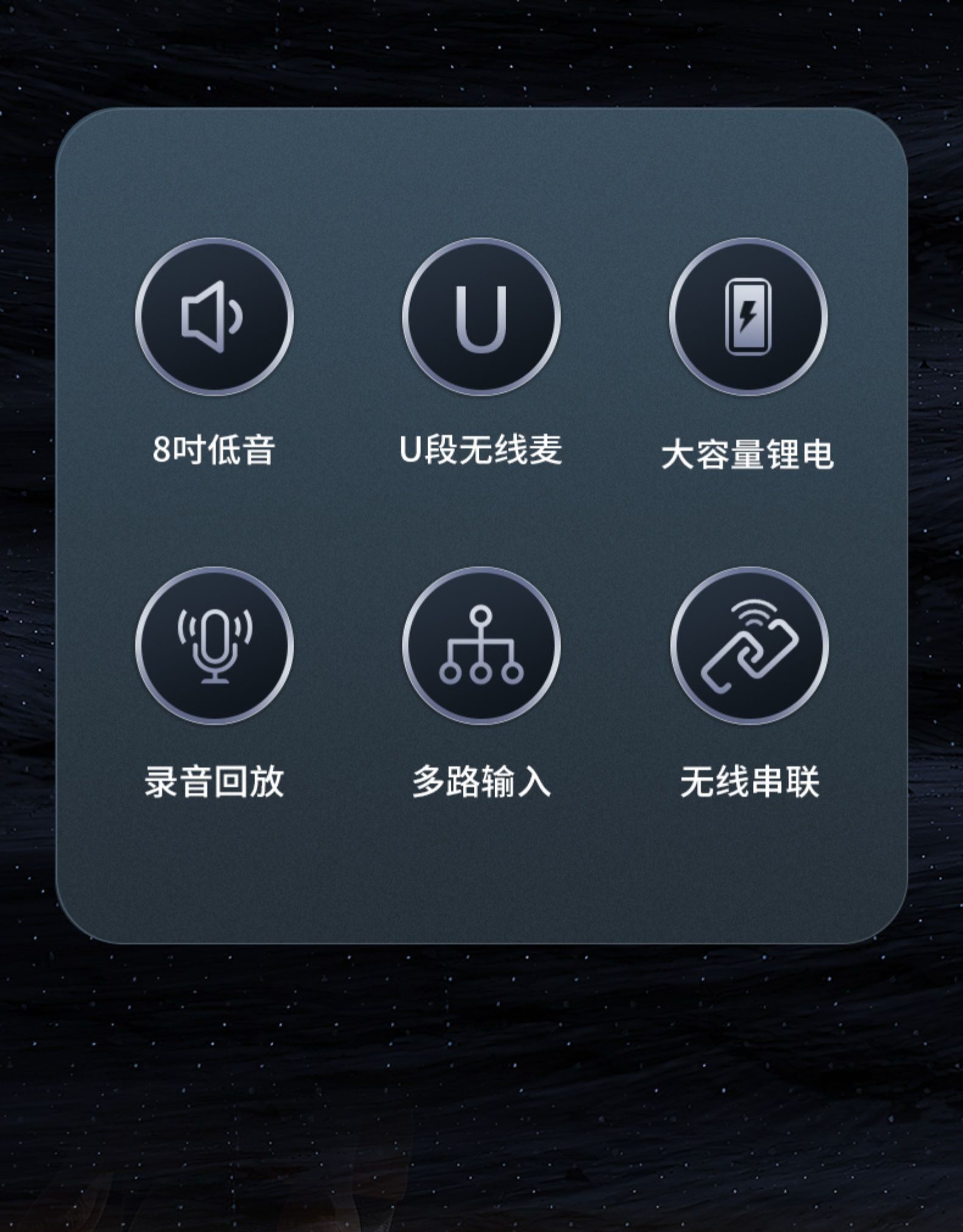 U

8吋低音

U段无线麦

大容量锂电

录音回放

多路输入

无线串联