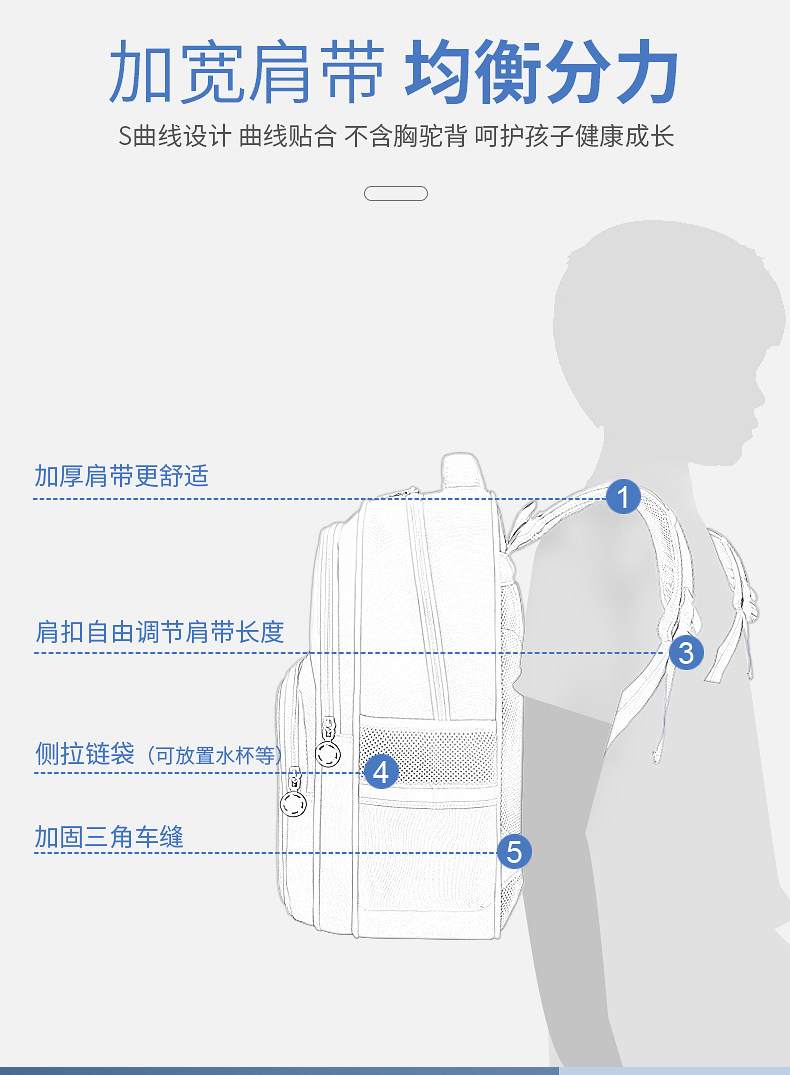 加宽肩带 均衡分力

S曲线设计 曲线贴合 不含胸驼背 呵护孩子健康成长

加厚肩带更舒适

1

肩扣自由调节肩带长度

3

侧拉链袋（可放置水杯等）

4

加固三角车缝

5