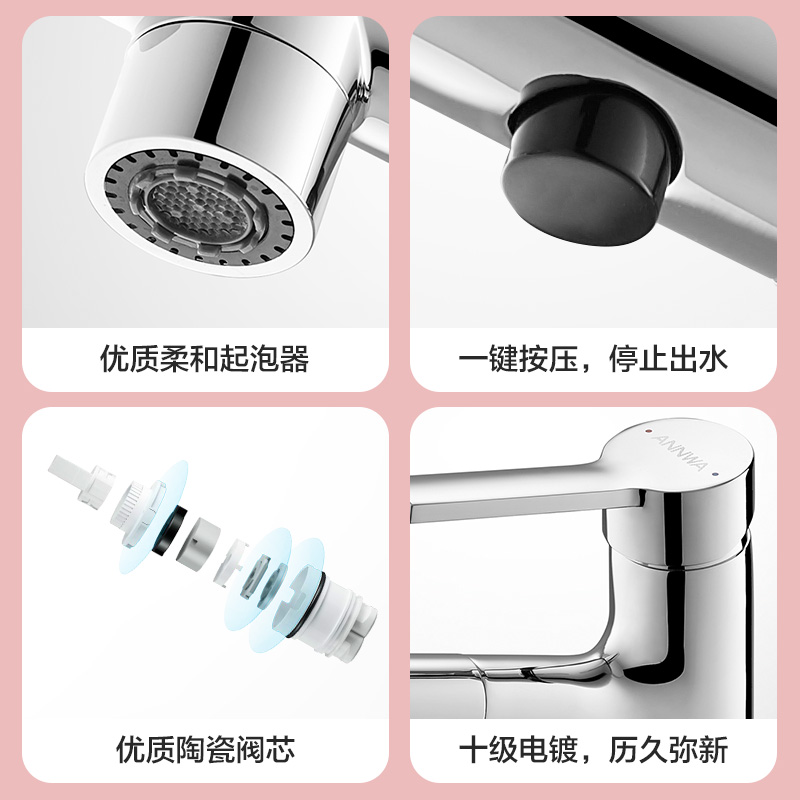 优质柔和起泡器

一键按压，停止出水

优质陶瓷阀芯

ANNWA

十级电镀，历久弥新