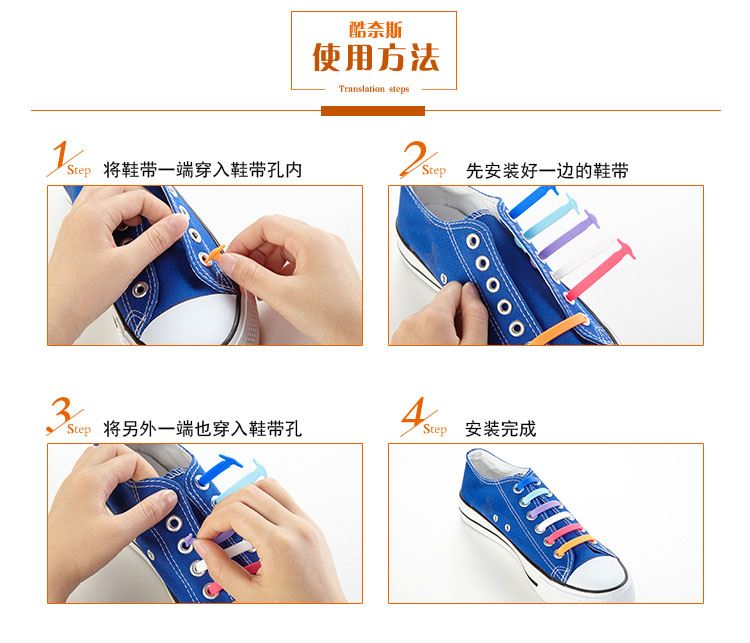 酷奈斯
使用方法
Translation steps

1 Step 将鞋带一端穿入鞋带孔内

2 Step 先安装好一边的鞋带

3 Step 将另外一端也穿入鞋带孔

4 Step 安装完成