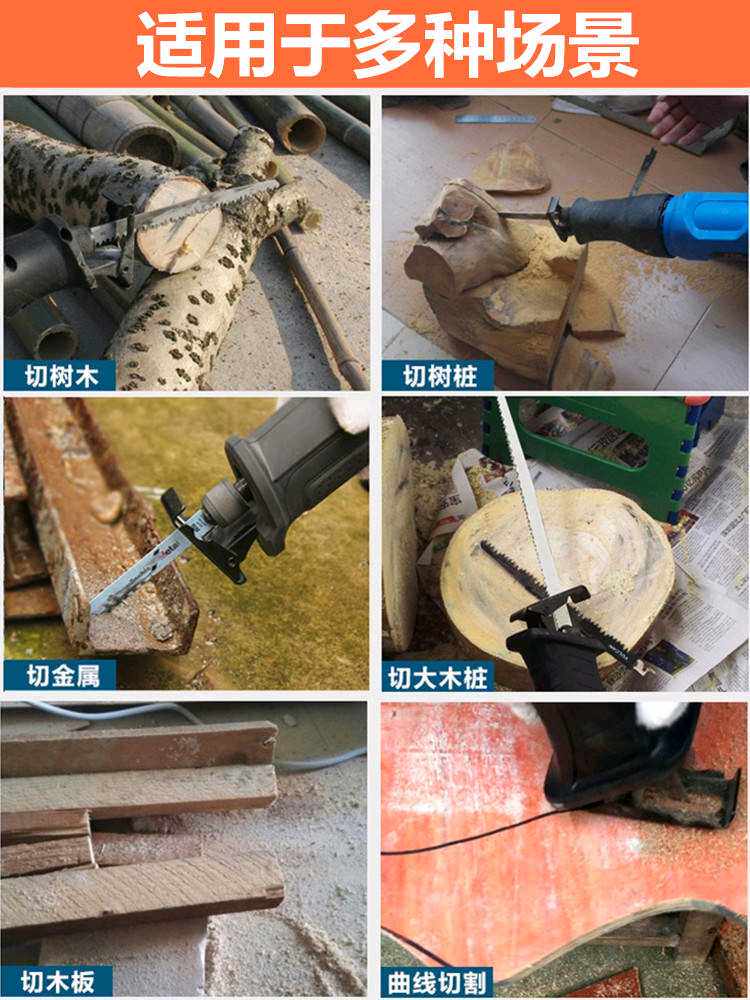 适用于多种场景

切树木

切树桩

切金属

切大木桩

切木板

曲线切割