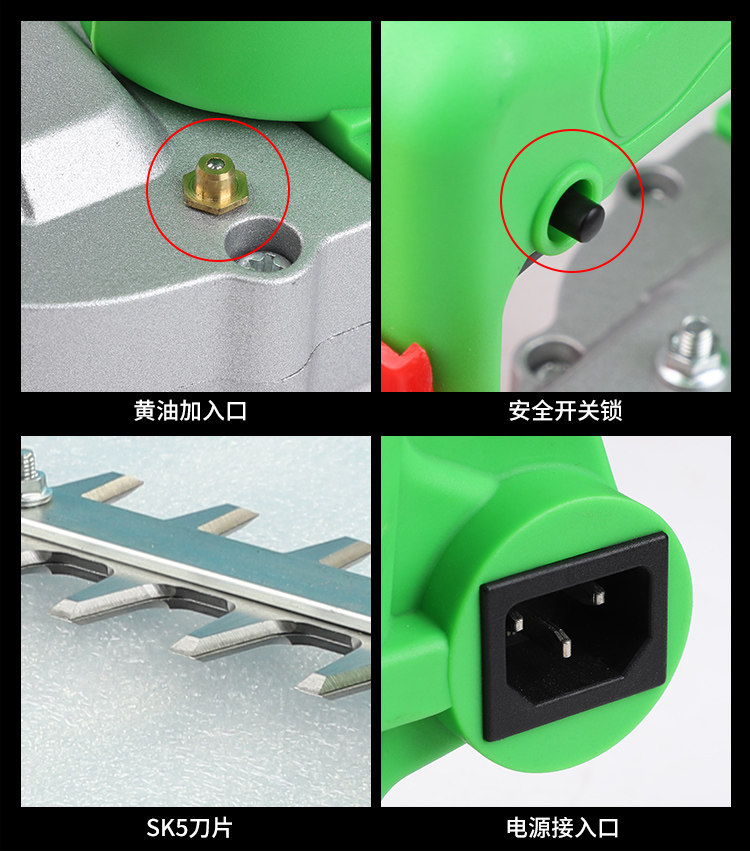 黄油加入口

安全开关锁

SK5刀片

电源接入口