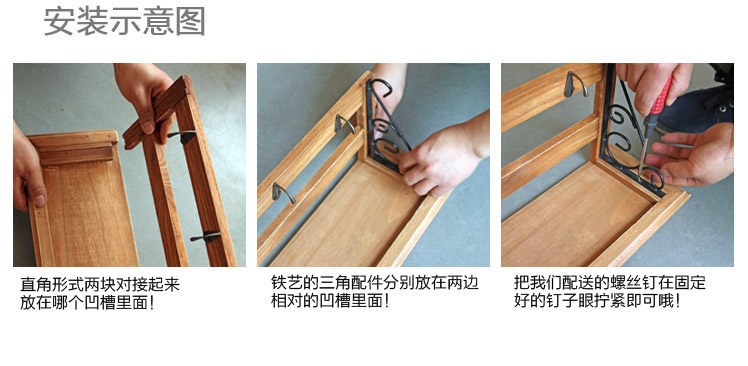 安装示意图

直角形式两块对接起来放在哪个凹槽里面！

铁艺的三角配件分别放在两边相对的凹槽里面！

把我们配送的螺丝钉在固定好的钉子眼拧紧即可哦！