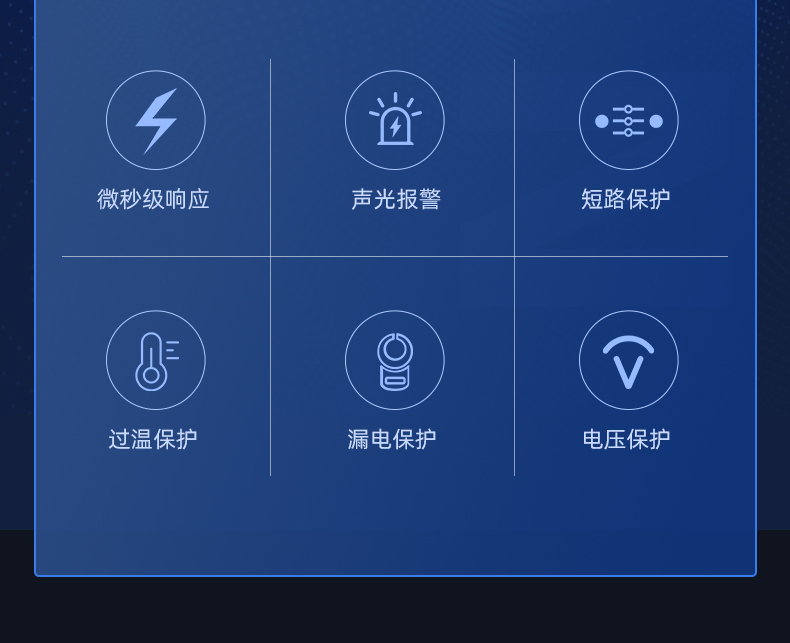 微秒级响应

声光报警

短路保护

过温保护

漏电保护

电压保护