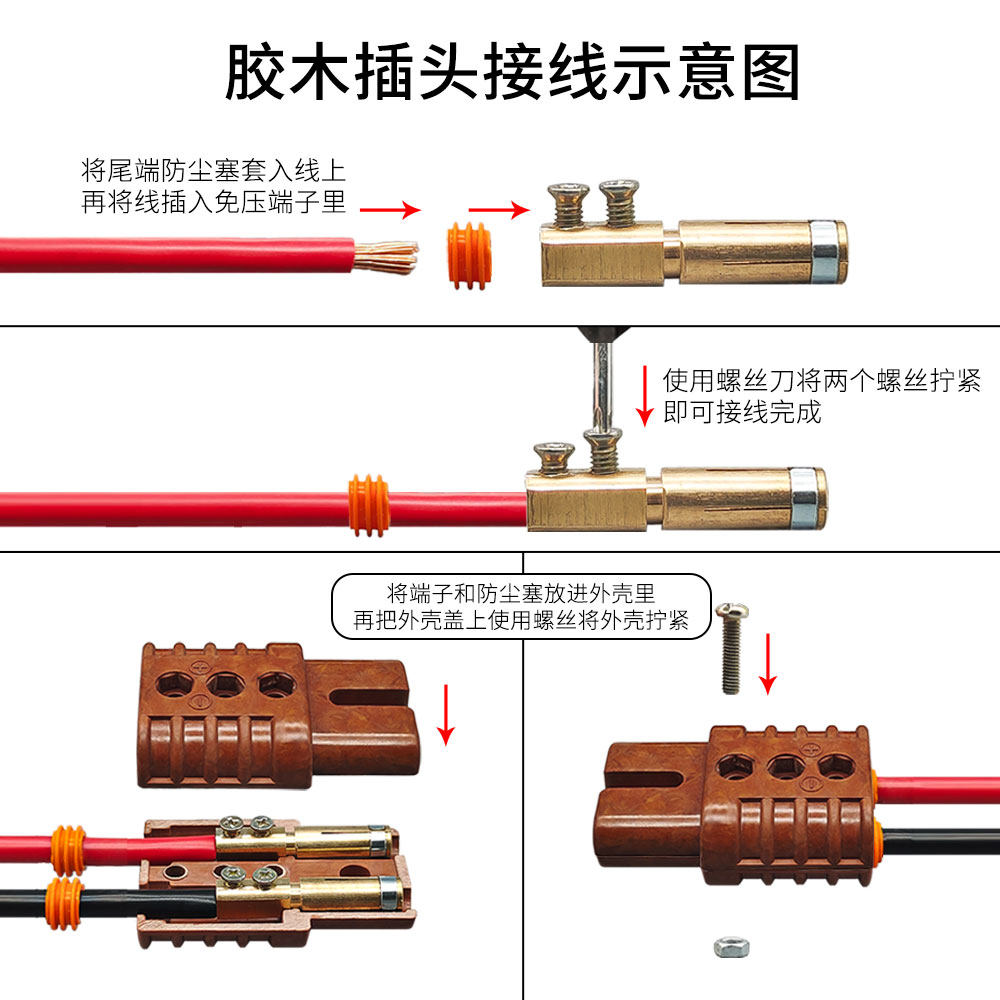 胶木插头接线示意图

将尾端防尘塞套入线上
再将线插入免压端子里

使用螺丝刀将两个螺丝拧紧
即可接线完成

将端子和防尘塞放进外壳里
再把外壳盖上使用螺丝将外壳拧紧