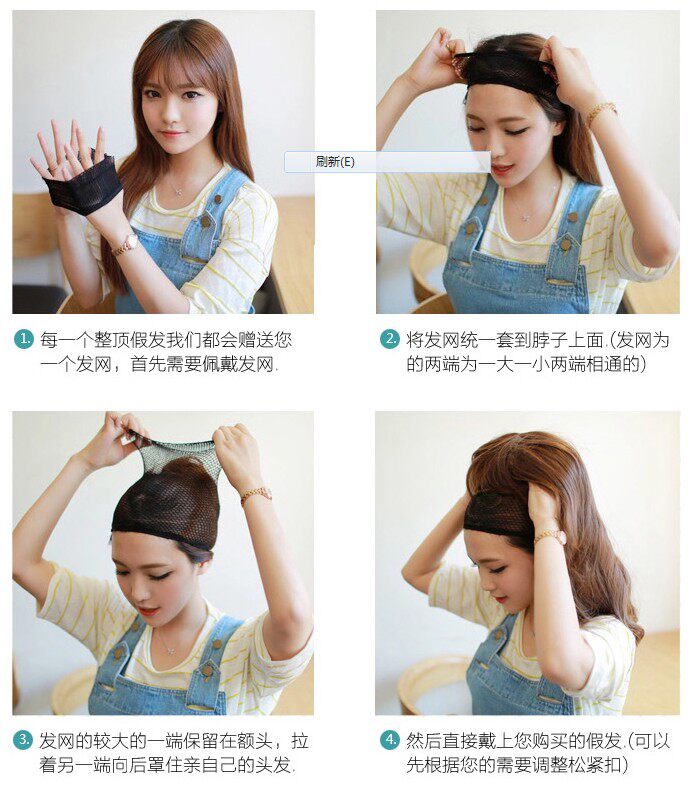 刷新(E)

1. 每一个整顶假发我们都会赠送您一个发网，首先需要佩戴发网.

2. 将发网统一套到脖子上面.(发网为的两端为一大一小两端相通的)

3. 发网的较大的一端保留在额头，拉着另一端向后罩住亲自己的头发.

4. 然后直接戴上您购买的假发.(可以先根据您的需要调整松紧扣)