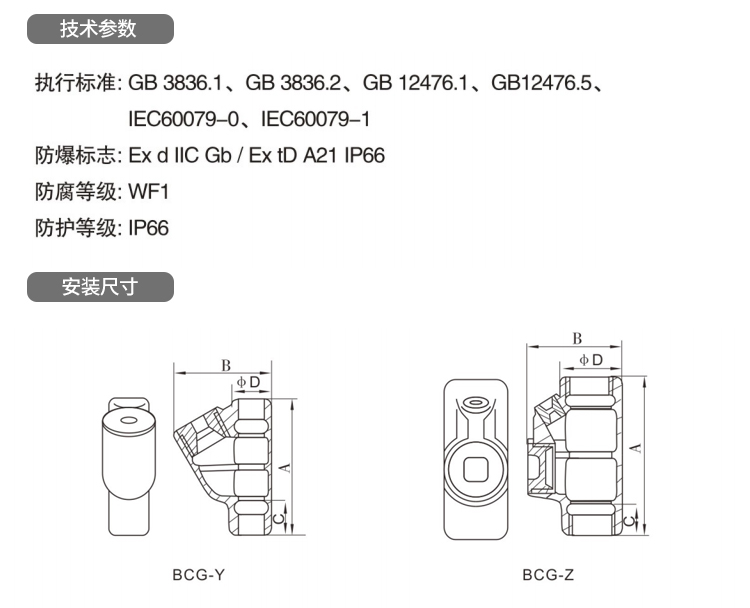 技术参数

执行标准: GB 3836.1、GB 3836.2、GB 12476.1、GB12476.5、IEC60079-0、IEC60079-1

防爆标志: Ex d IIC Gb / Ex tD A21 IP66

防腐等级: WF1

防护等级: IP66

安装尺寸

B

ϕD

A

C

BCG-Y

B

ϕD

A

C

BCG-Z