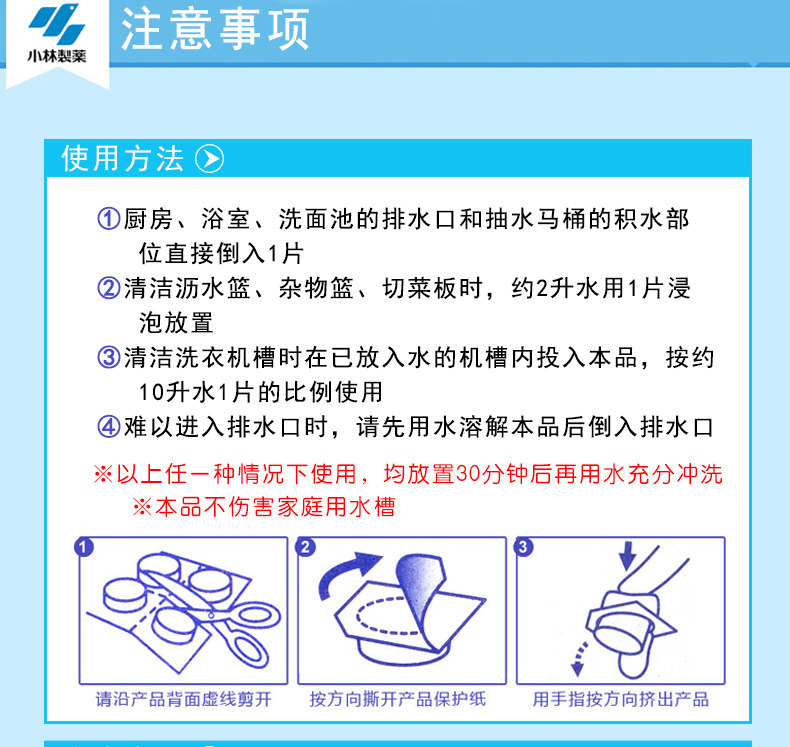 小林製薬

注意事项

使用方法

①厨房、浴室、洗面池的排水口和抽水马桶的积水部位直接倒入1片

②清洁沥水篮、杂物篮、切菜板时，约2升水用1片浸泡放置

③清洁洗衣机槽时在已放入水的机槽内投入本品，按约10升水1片的比例使用

④难以进入排水口时，请先用水溶解本品后倒入排水口

※以上任一种情况下使用，均放置30分钟后再用水充分冲洗

※本品不伤害家庭用水槽

1

请沿产品背面虚线剪开

2

按方向撕开产品保护纸

3

用手指按方向挤出产品