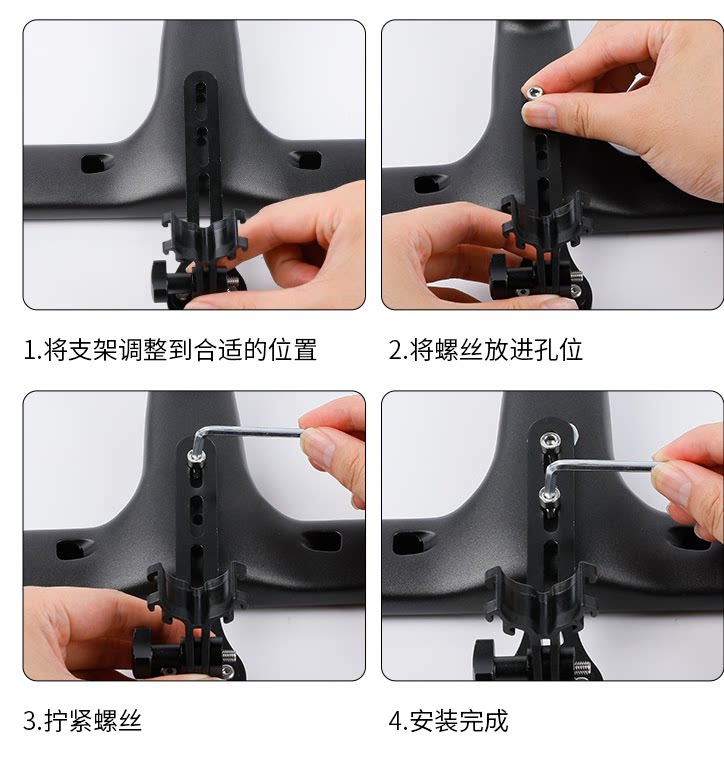 1.将支架调整到合适的位置

2.将螺丝放进孔位

3.拧紧螺丝

4.安装完成