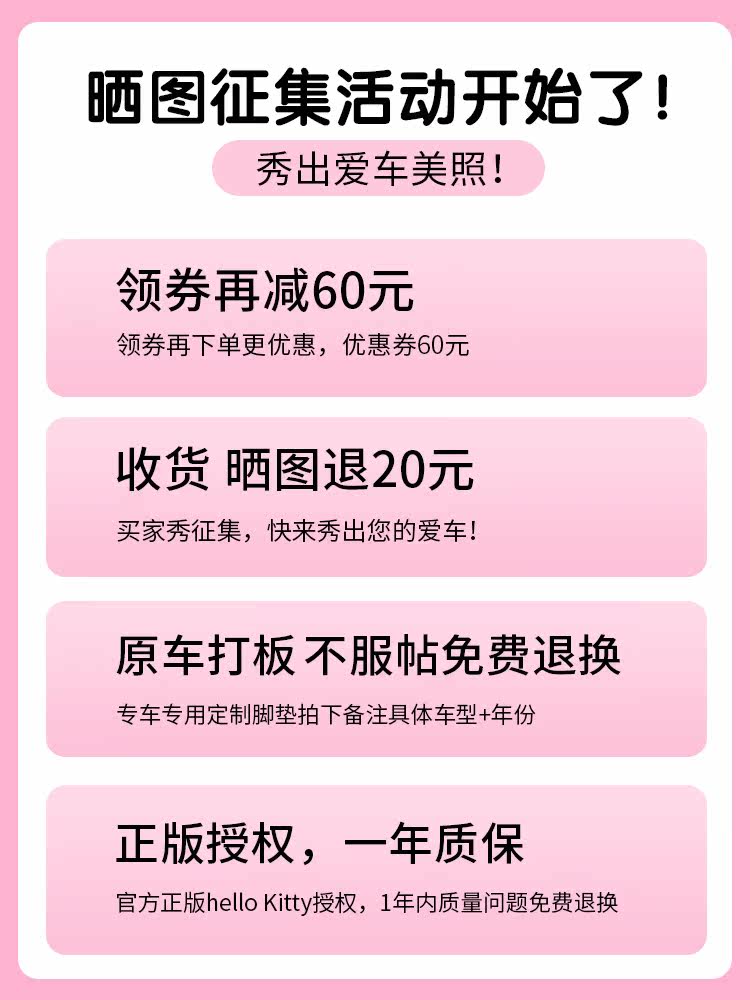 晒图征集活动开始了!

秀出爱车美照!

领券再减60元

领券再下单更优惠，优惠券60元

收货 晒图退20元

买家秀征集，快来秀出您的爱车!

原车打板 不服帖免费退换

专车专用定制脚垫拍下备注具体车型+年份

正版授权，一年质保

官方正版hello Kitty授权，1年内质量问题免费退换