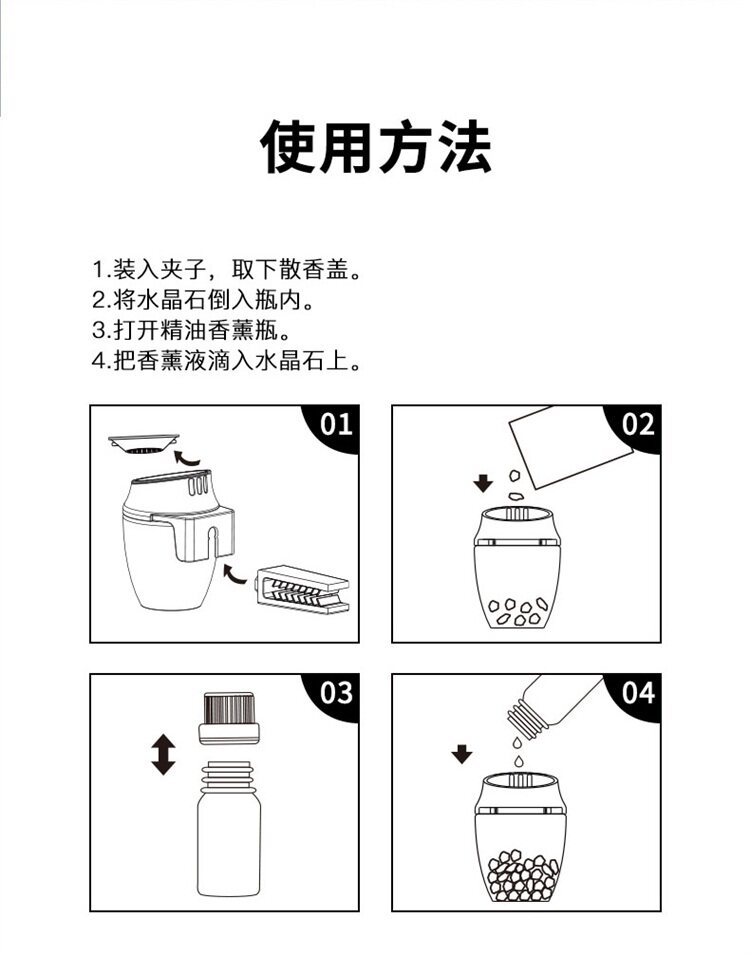 使用方法

1.装入夹子，取下散香盖。
2.将水晶石倒入瓶内。
3.打开精油香薰瓶。
4.把香薰液滴入水晶石上。

01

02

03

04